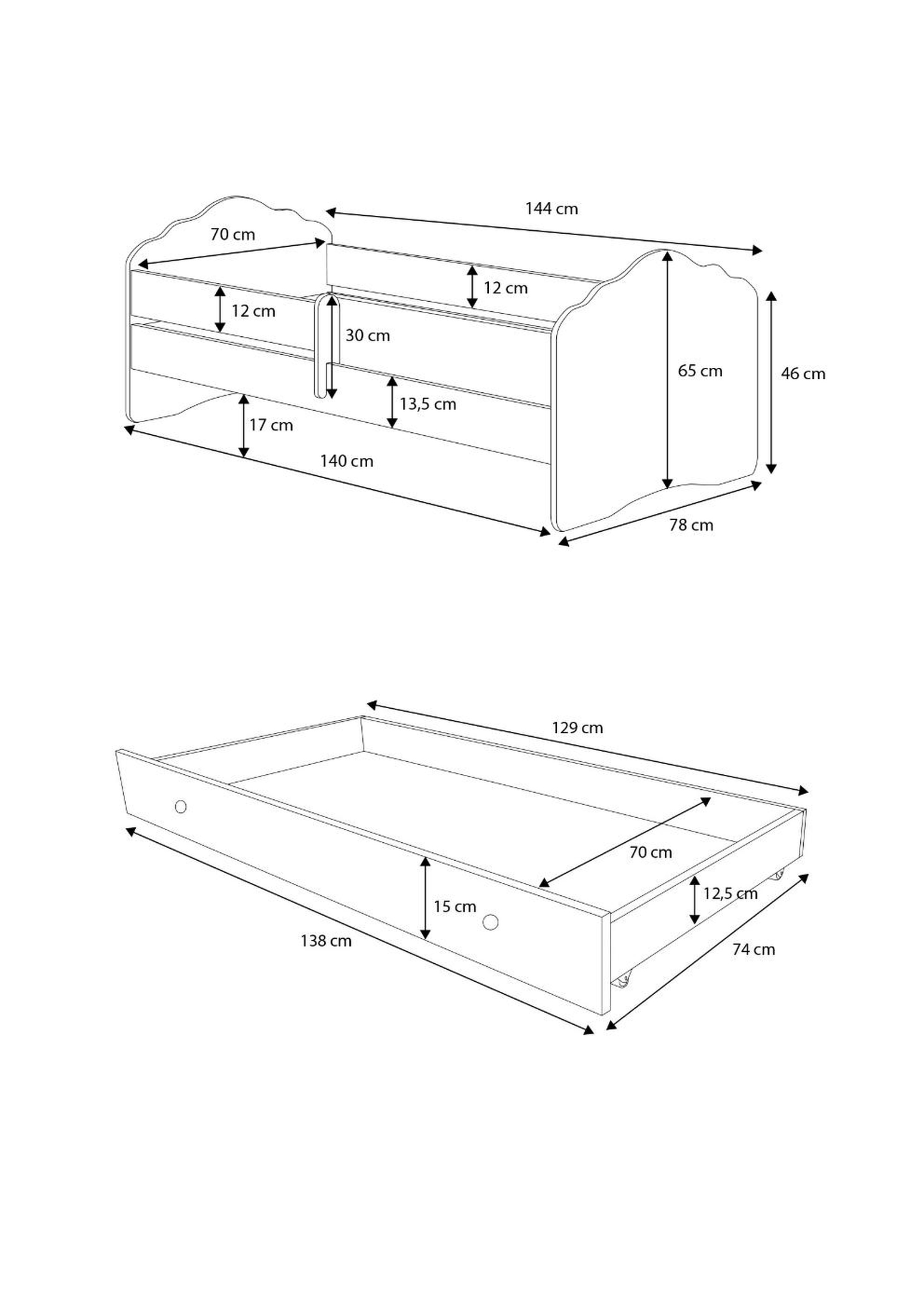 144 cm
70 cm
12 cm
12 cm
30 cm
65 cm
46 cm
13,5 cm
17 cm
140 cm
78 cm

129 cm
70 cm
12,5 cm
15 cm
138 cm
74 cm