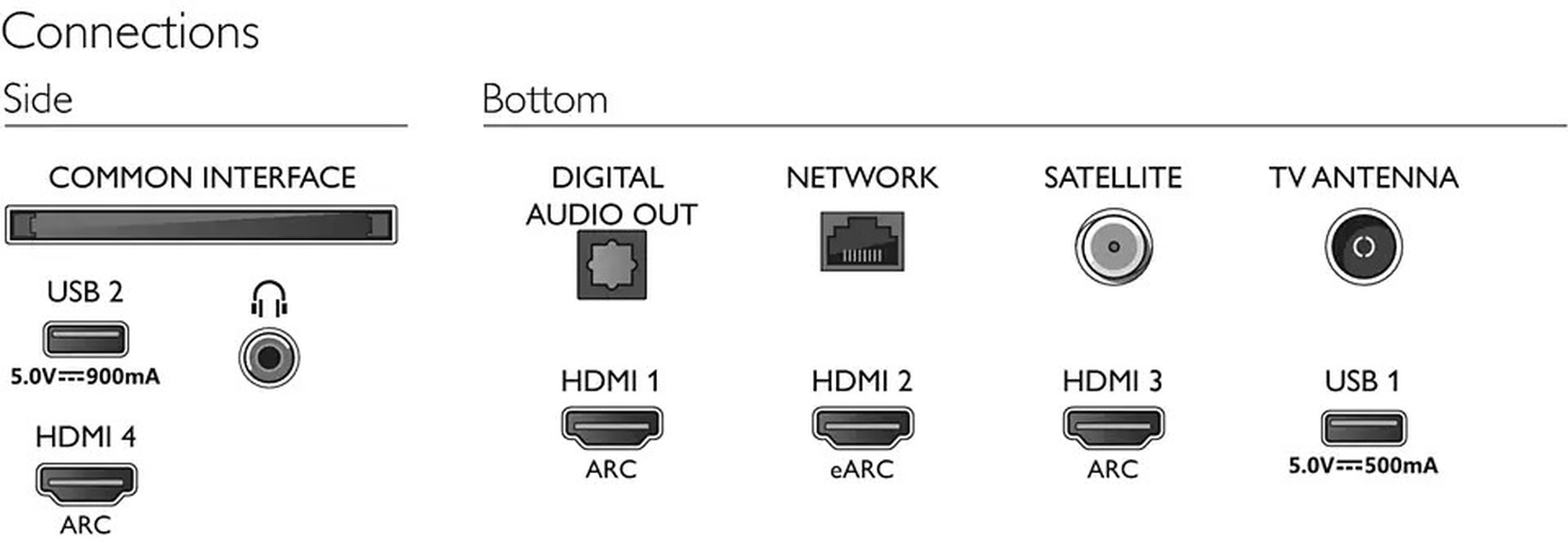 Connections

Side

COMMON INTERFACE

USB 2

5.0V⎓900mA

HDMI 4

ARC

Bottom

DIGITAL AUDIO OUT

NETWORK

SATELLITE

TV ANTENNA

HDMI 1

ARC

HDMI 2

eARC

HDMI 3

ARC

USB 1

5.0V⎓500mA