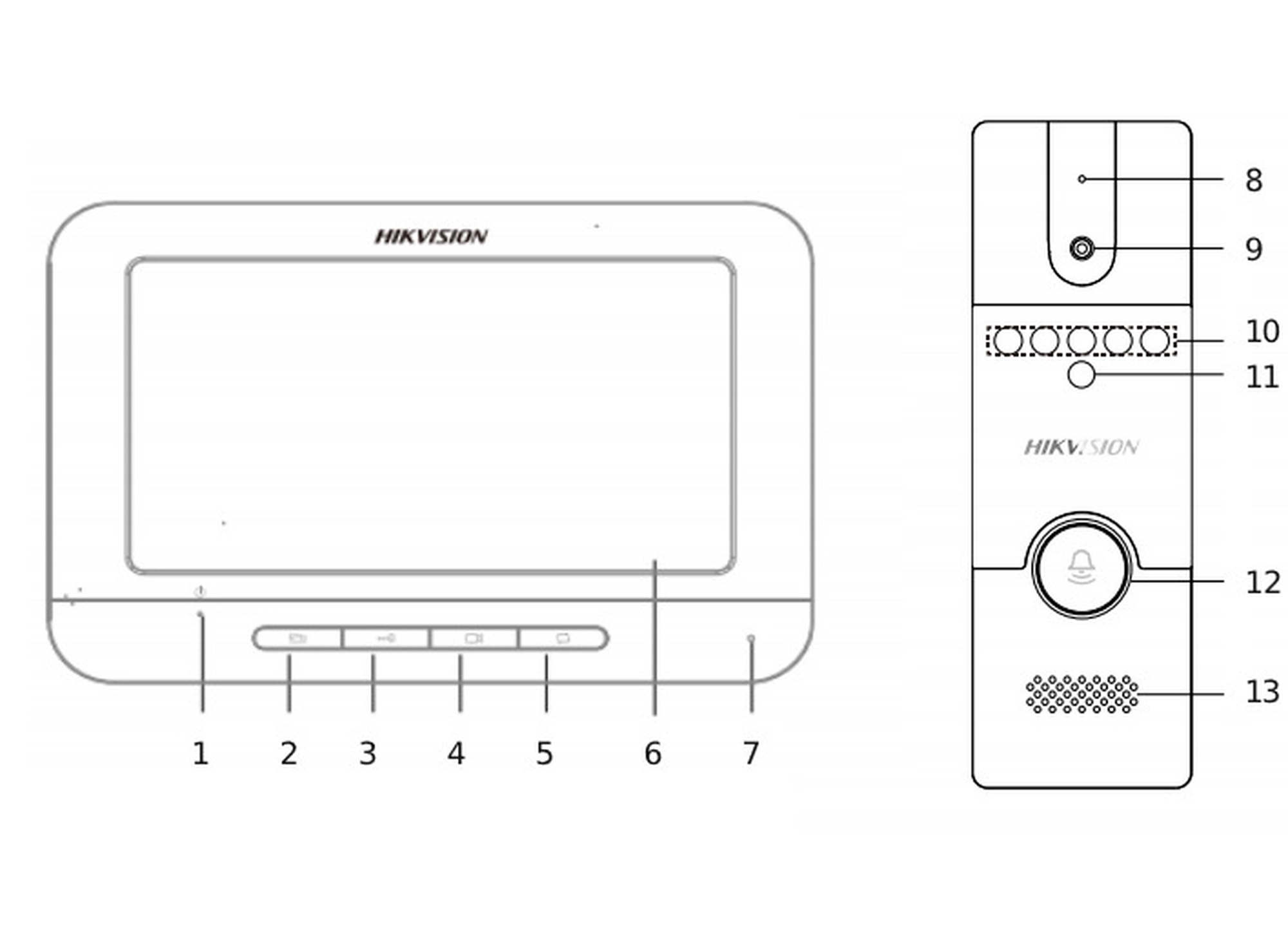 HIKVISION

1 2 3 4 5 6 7

8
9
10
11
HIKVISION
12
13