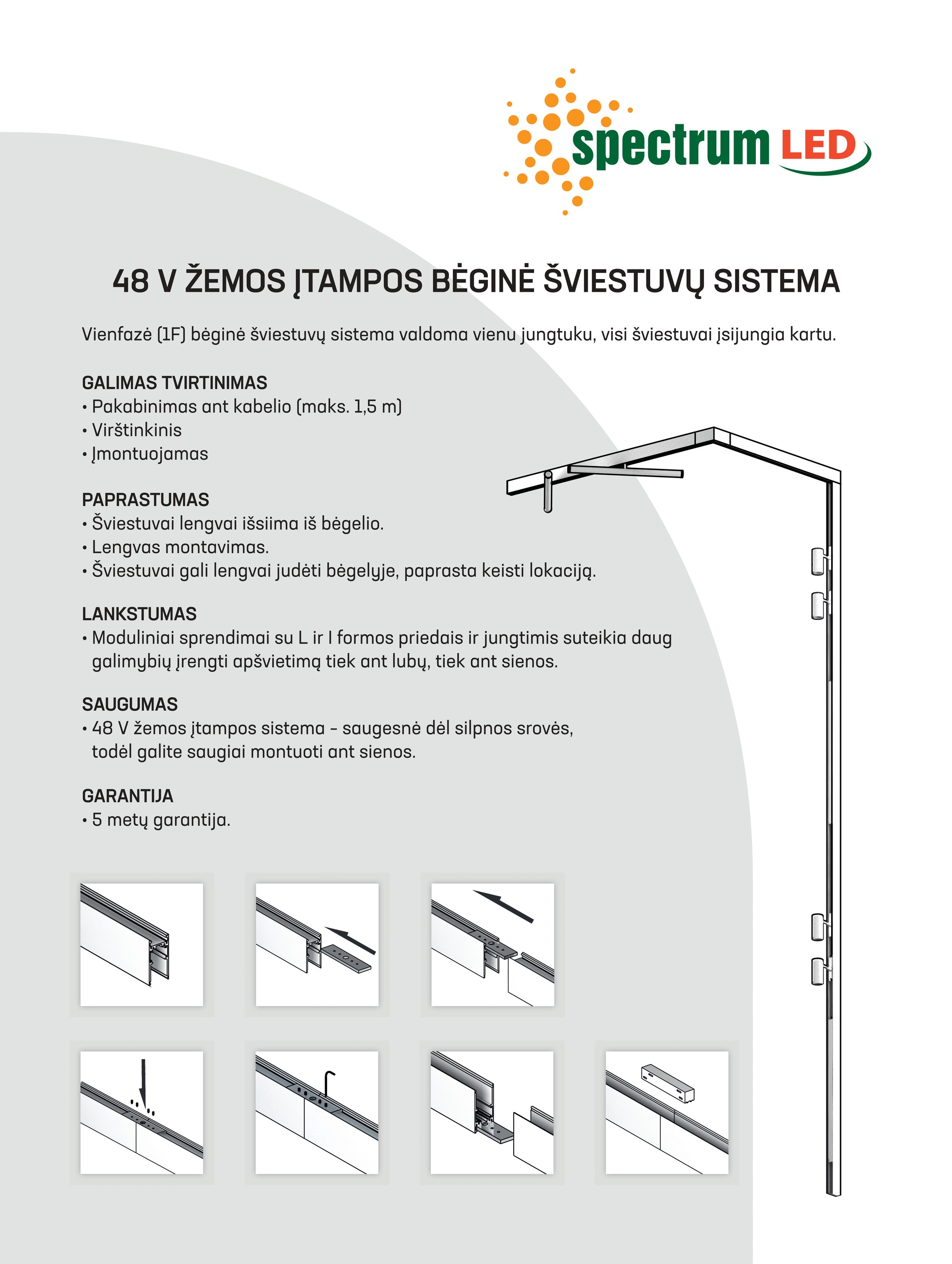 spectrum LED

48 V ŽEMOS ĮTAMPOS BĖGINĖ ŠVIESTUVŲ SISTEMA

Vienfazė (1F) bėginė šviestuvų sistema valdoma vienu jungtuku, visi šviestuvai įsijungia kartu.

GALIMAS TVIRTINIMAS
• Pakabinimas ant kabelio (maks. 1,5 m)
• Virštinkinis
• Įmontuojamas

PAPRASTUMAS
• Šviestuvai lengvai išsiima iš bėgelio.
• Lengvas montavimas.
• Šviestuvai gali lengvai judėti bėgelyje, paprasta keisti lokaciją.

LANKSTUMAS
• Moduliniai sprendimai su L ir I formos priedais ir jungtimis suteikia daug galimybių įrengti apšvietimą tiek ant lubų, tiek ant sienos.

SAUGUMAS
• 48 V žemos įtampos sistema – saugesnė dėl silpnos srovės, todėl galite saugiai montuoti ant sienos.

GARANTIJA
• 5 metų garantija.