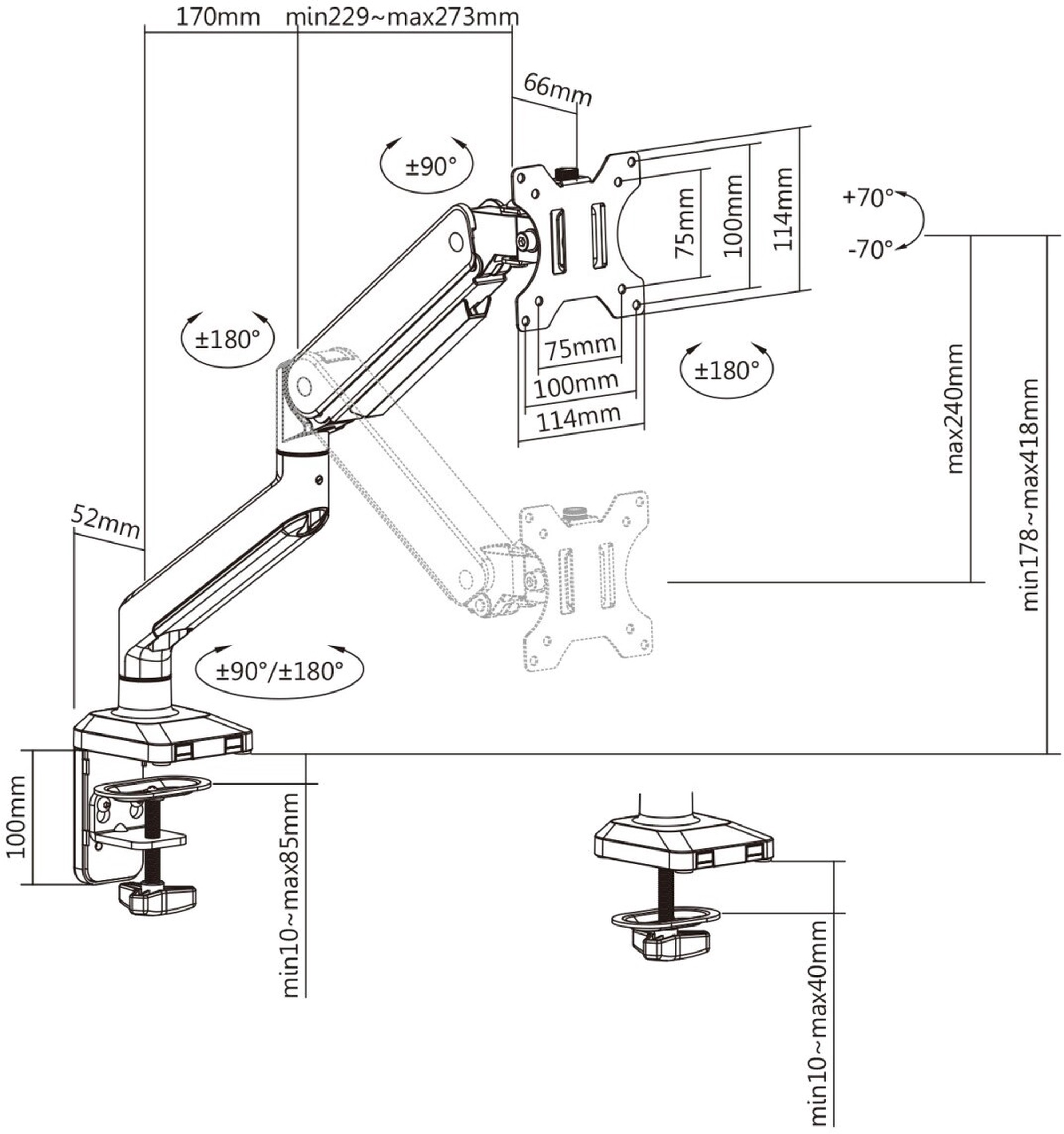 170mm min229~max273mm

66mm

±90°

75mm 100mm 114mm

+70°
-70°

±180°

75mm
100mm
114mm

±180°

max240mm

min178~max418mm

52mm

±90°/±180°

100mm

min10~max85mm

min10~max40mm