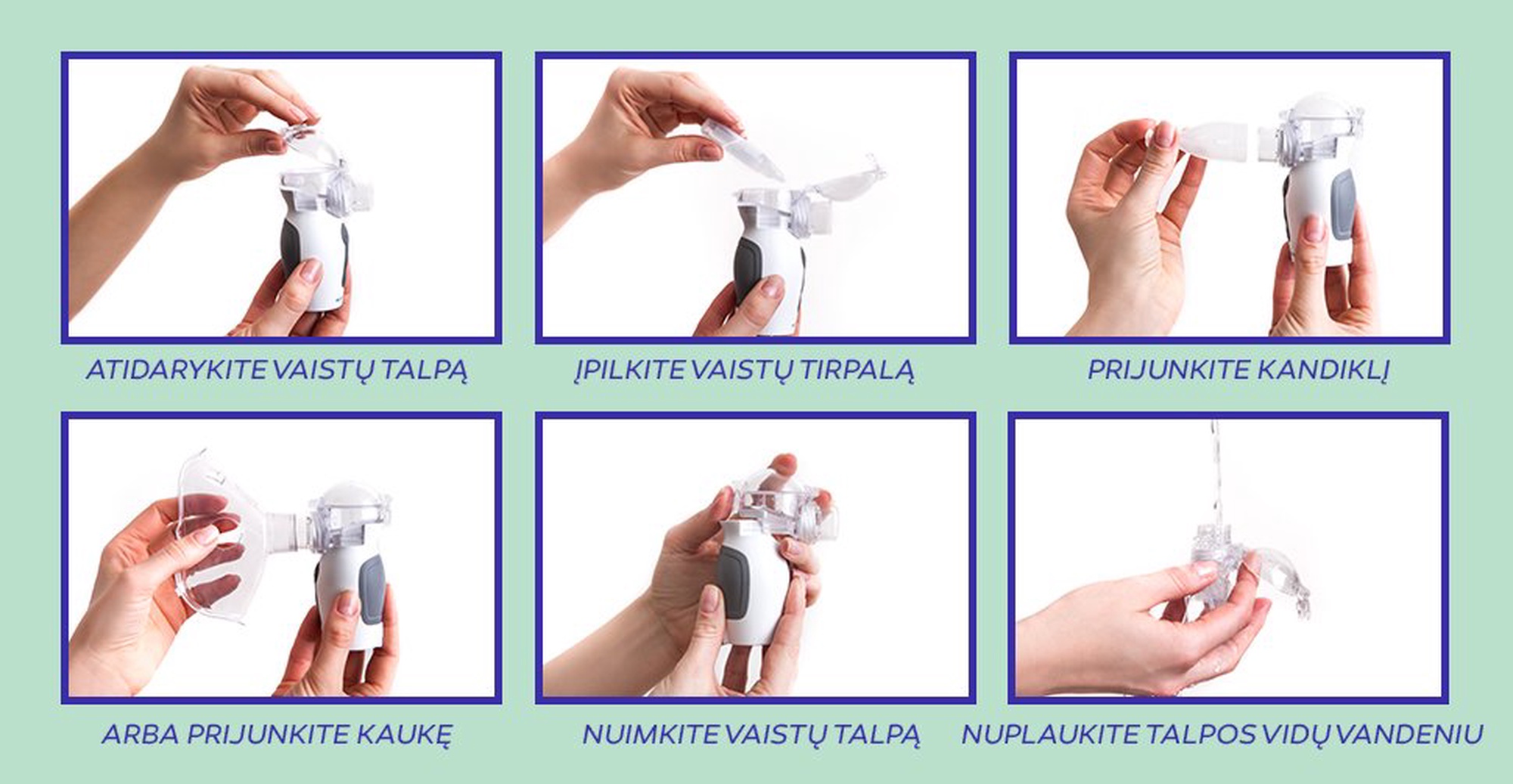 ATIDARYKITE VAISTŲ TALPĄ

ĮPILKITE VAISTŲ TIRPALĄ

PRIJUNKITE KANDIKLĮ

ARBA PRIJUNKITE KAUKĘ

NUIMKITE VAISTŲ TALPĄ

NUPLAUKITE TALPOS VIDŲ VANDENIU