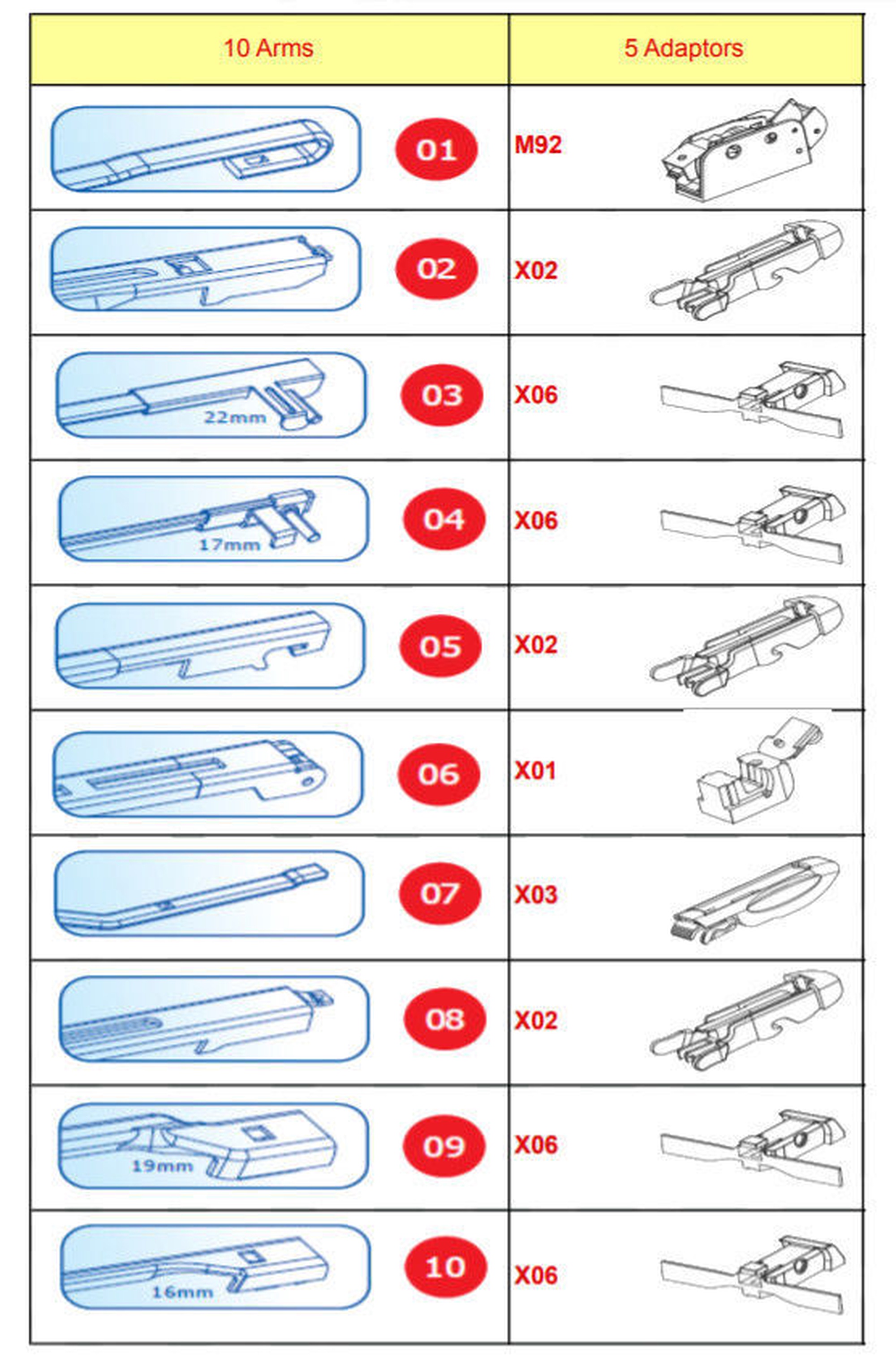 | 10 Arms | 5 Adaptors |
|---|---|
| 01 | M92 |
| 02 | X02 |
| 22mm 03 | X06 |
| 17mm 04 | X06 |
| 05 | X02 |
| 06 | X01 |
| 07 | X03 |
| 08 | X02 |
| 19mm 09 | X06 |
| 16mm 10 | X06 |