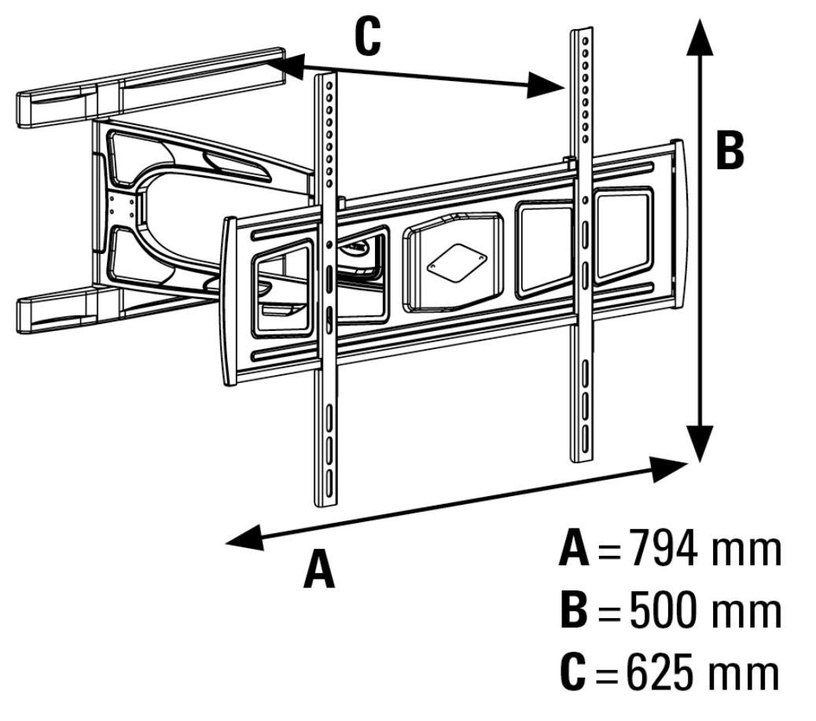 C

B

A

A = 794 mm
B = 500 mm
C = 625 mm