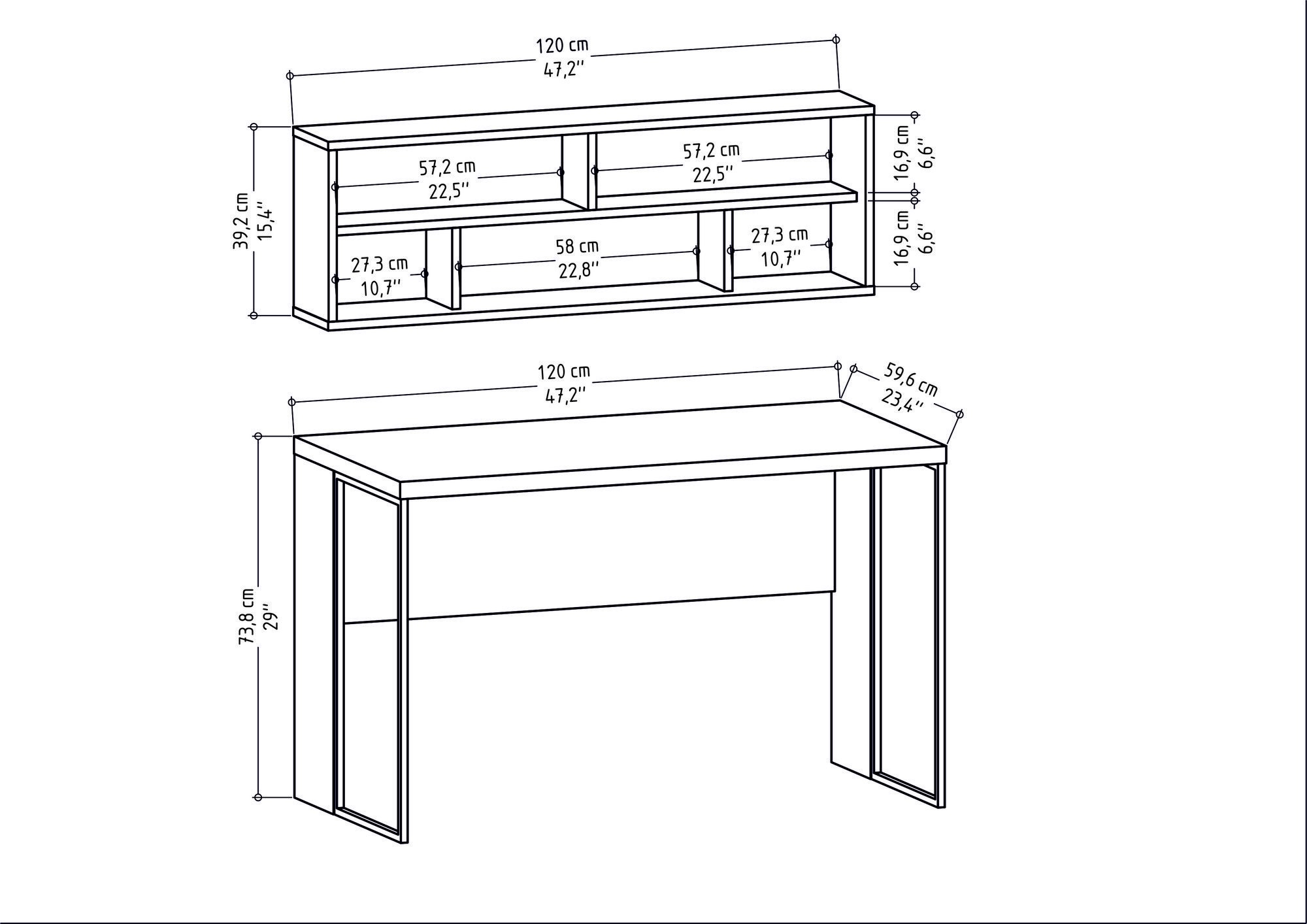 120 cm
47,2''

39,2 cm
15,4''

57,2 cm
22,5''

57,2 cm
22,5''

16,9 cm
6,6''

16,9 cm
6,6''

27,3 cm
10,7''

58 cm
22,8''

27,3 cm
10,7''

120 cm
47,2''

59,6 cm
23,4''

73,8 cm
29''