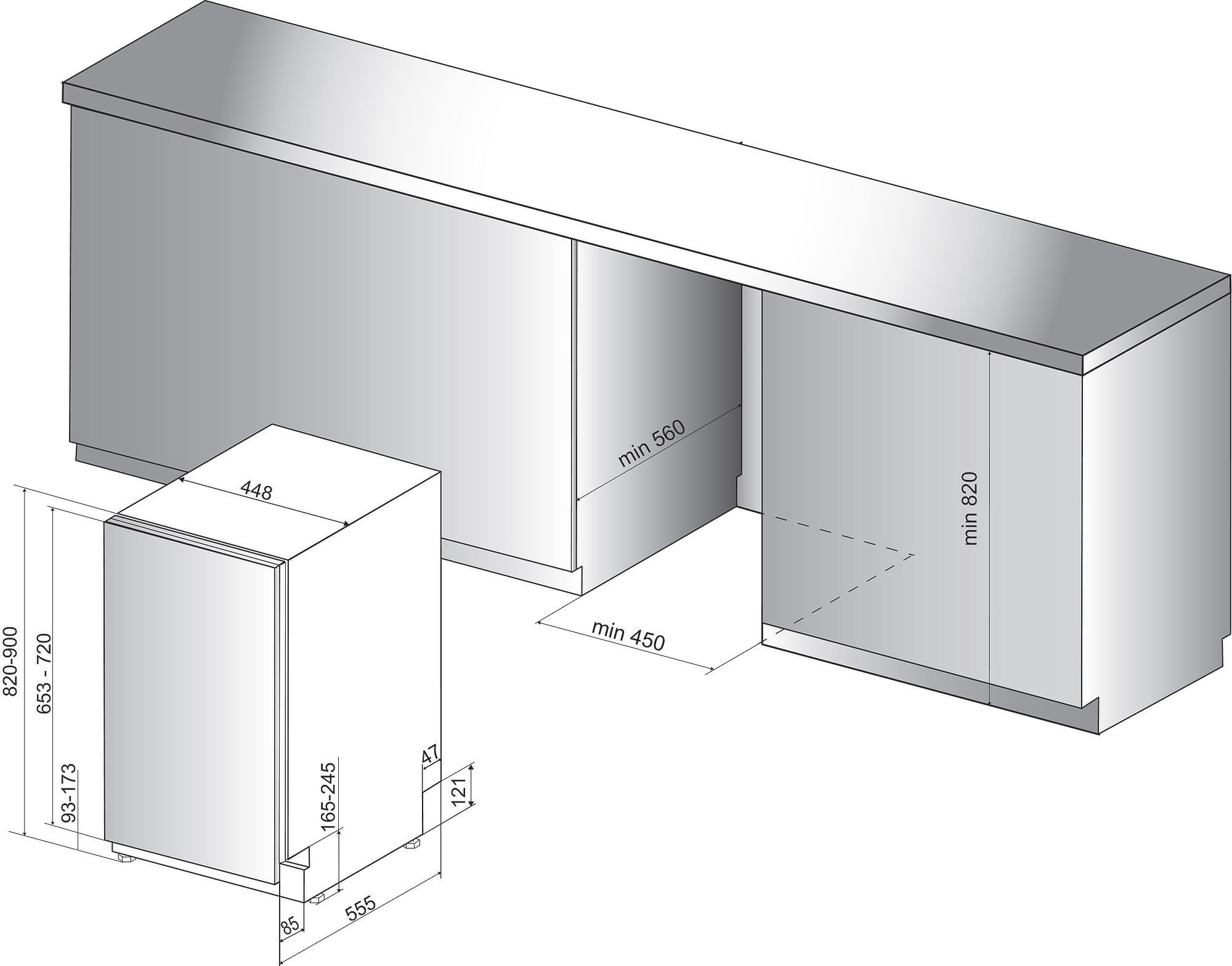 min 560
min 820
448
min 450
820-900
653 - 720
93-173
165-245
47
121
85
555