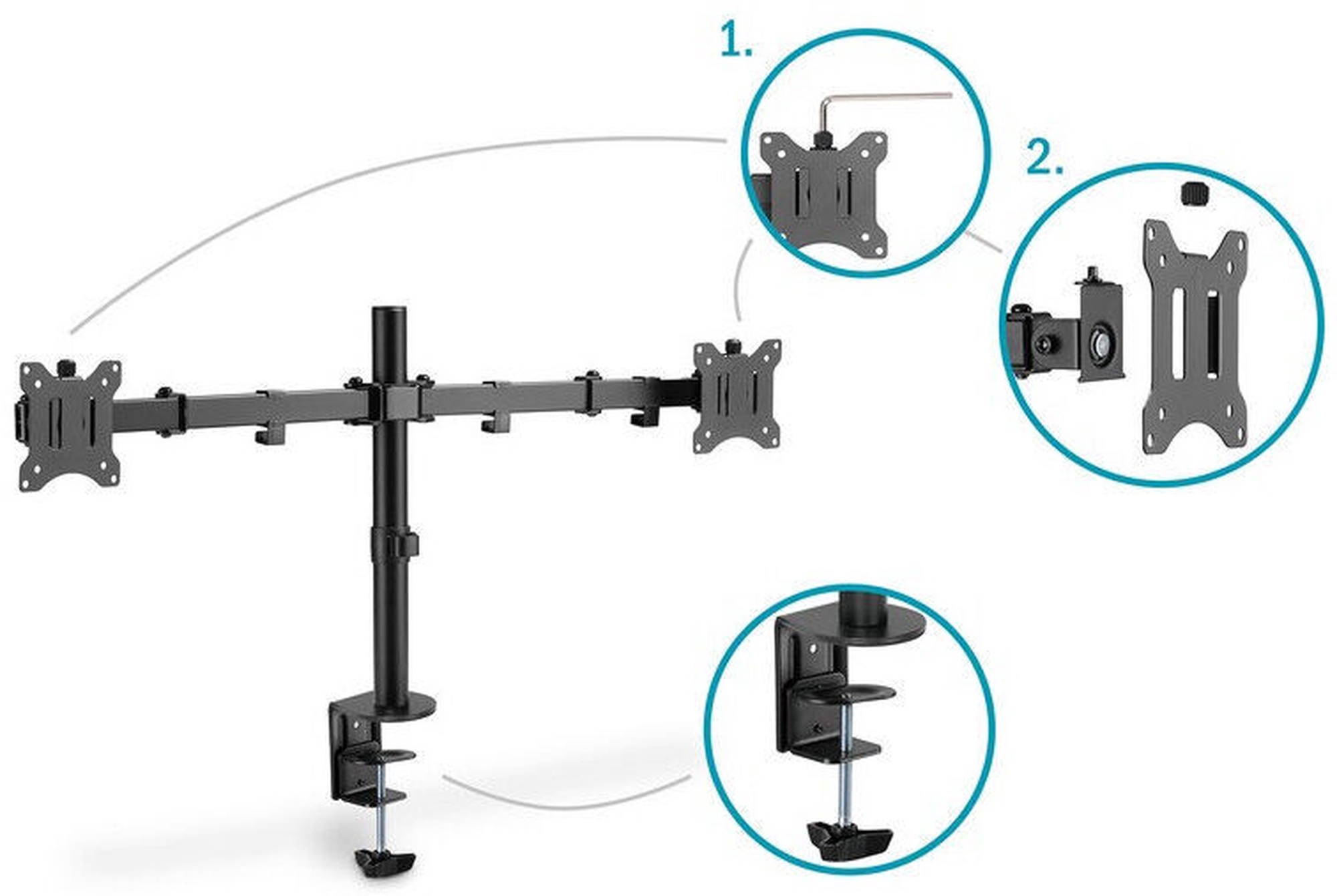 1.

2.