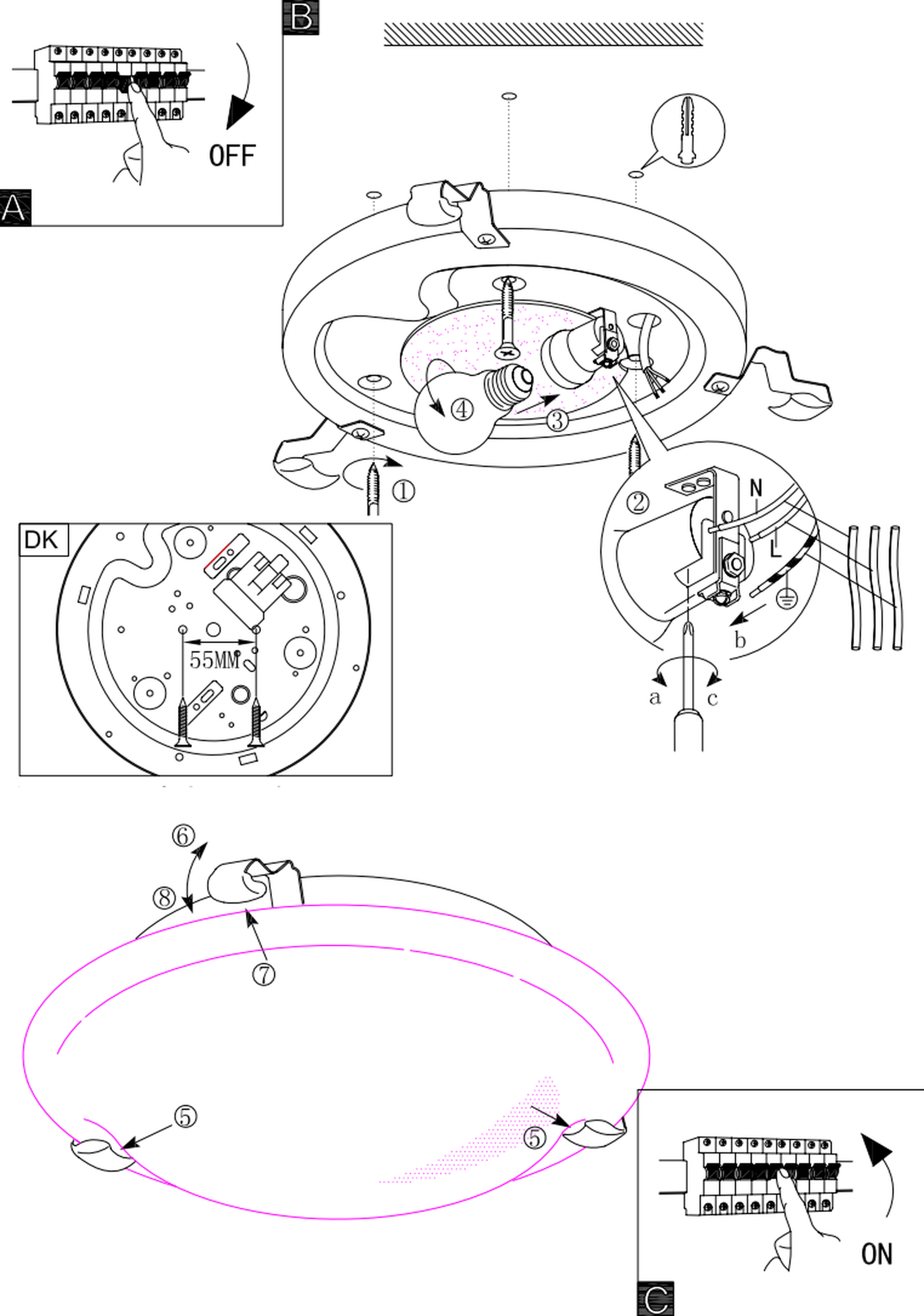 B

OFF

A

④

③

①

②

N

L

b

a

c

DK

55MM

⑥

⑧

⑦

⑤

⑤

ON

C