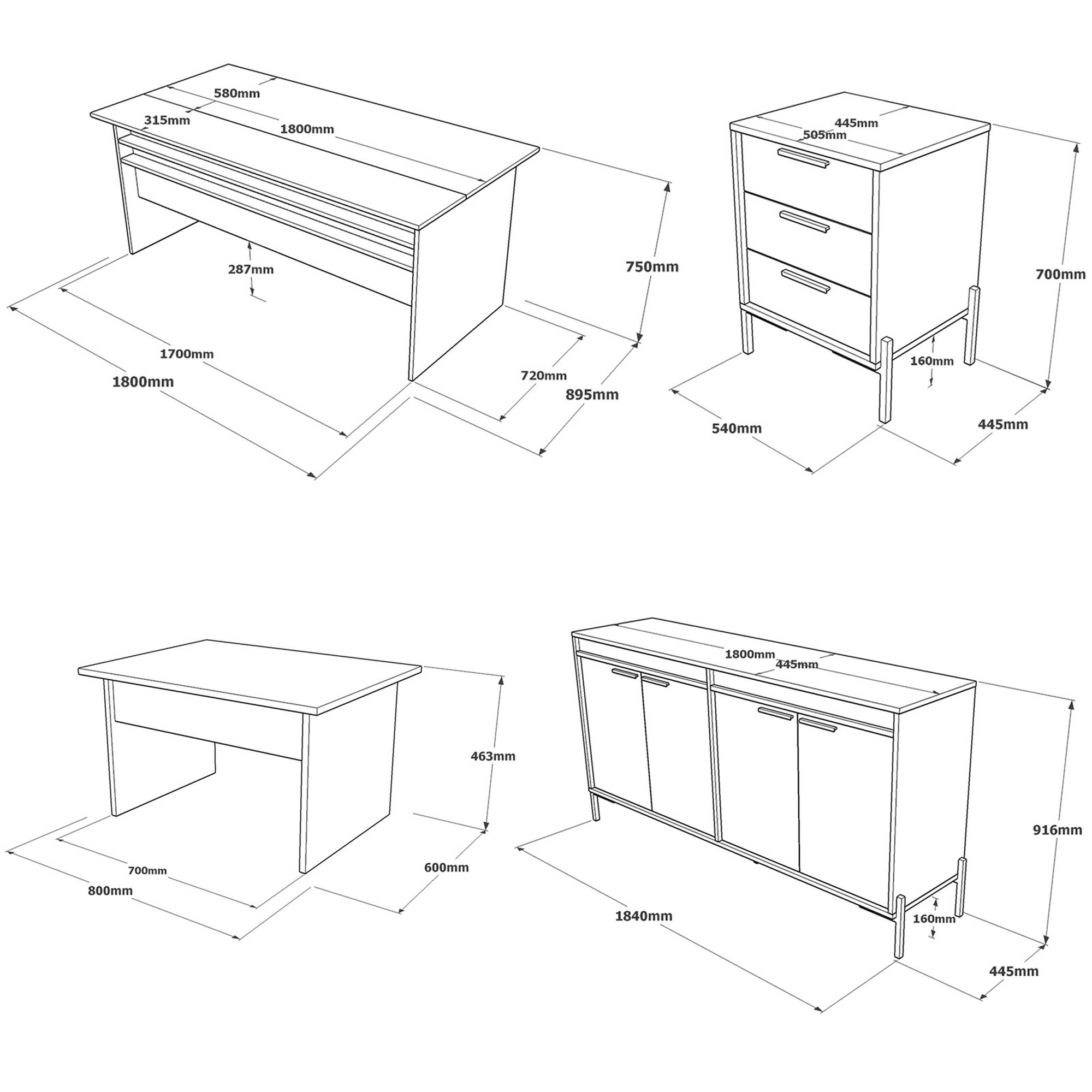 580mm
315mm
1800mm
287mm
750mm
1700mm
1800mm
720mm
895mm

445mm
505mm
700mm
160mm
540mm
445mm

463mm
700mm
800mm
600mm

1800mm
445mm
916mm
160mm
1840mm
445mm