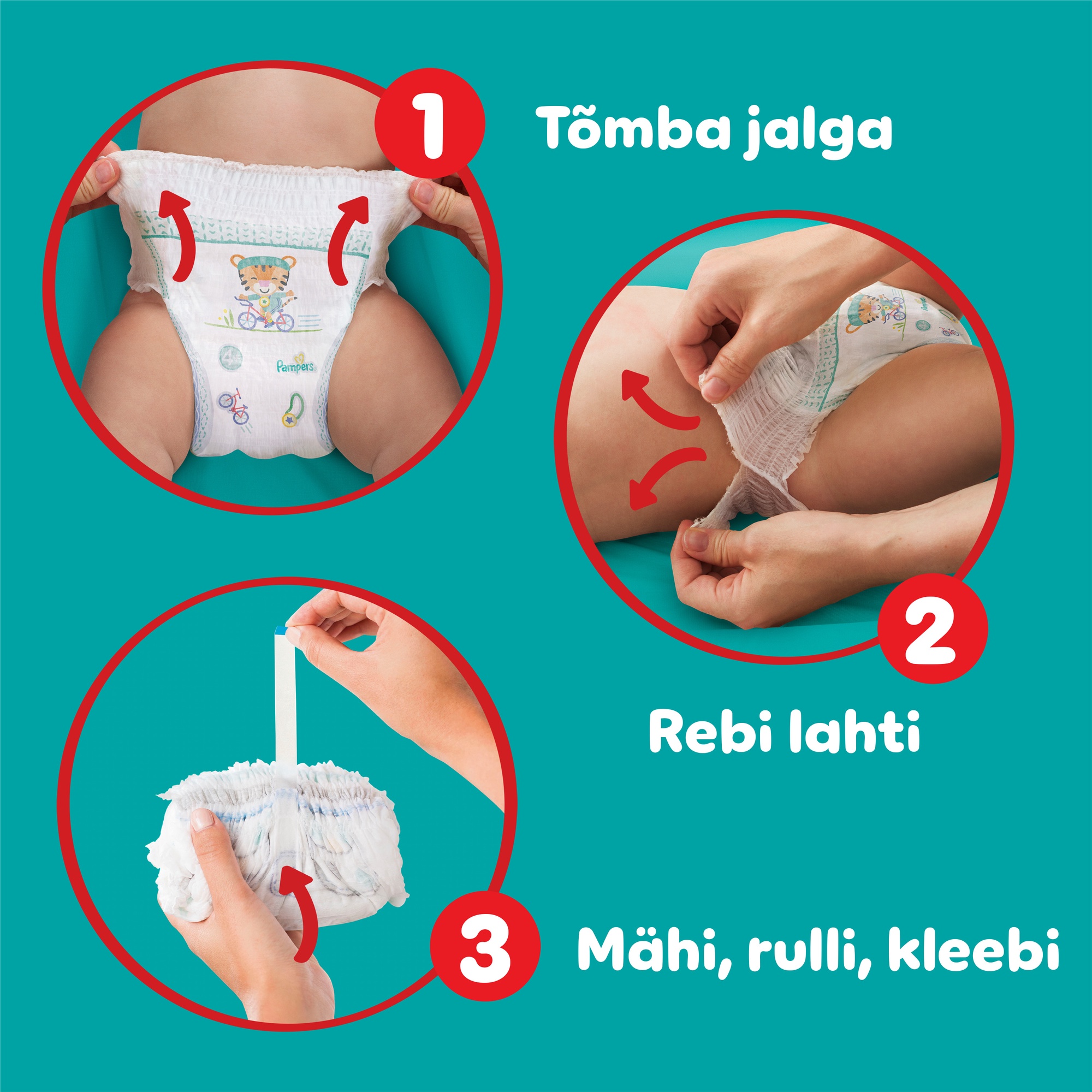 1

Tõmba jalga

Pampers

2

Rebi lahti

3

Mähi, rulli, kleebi