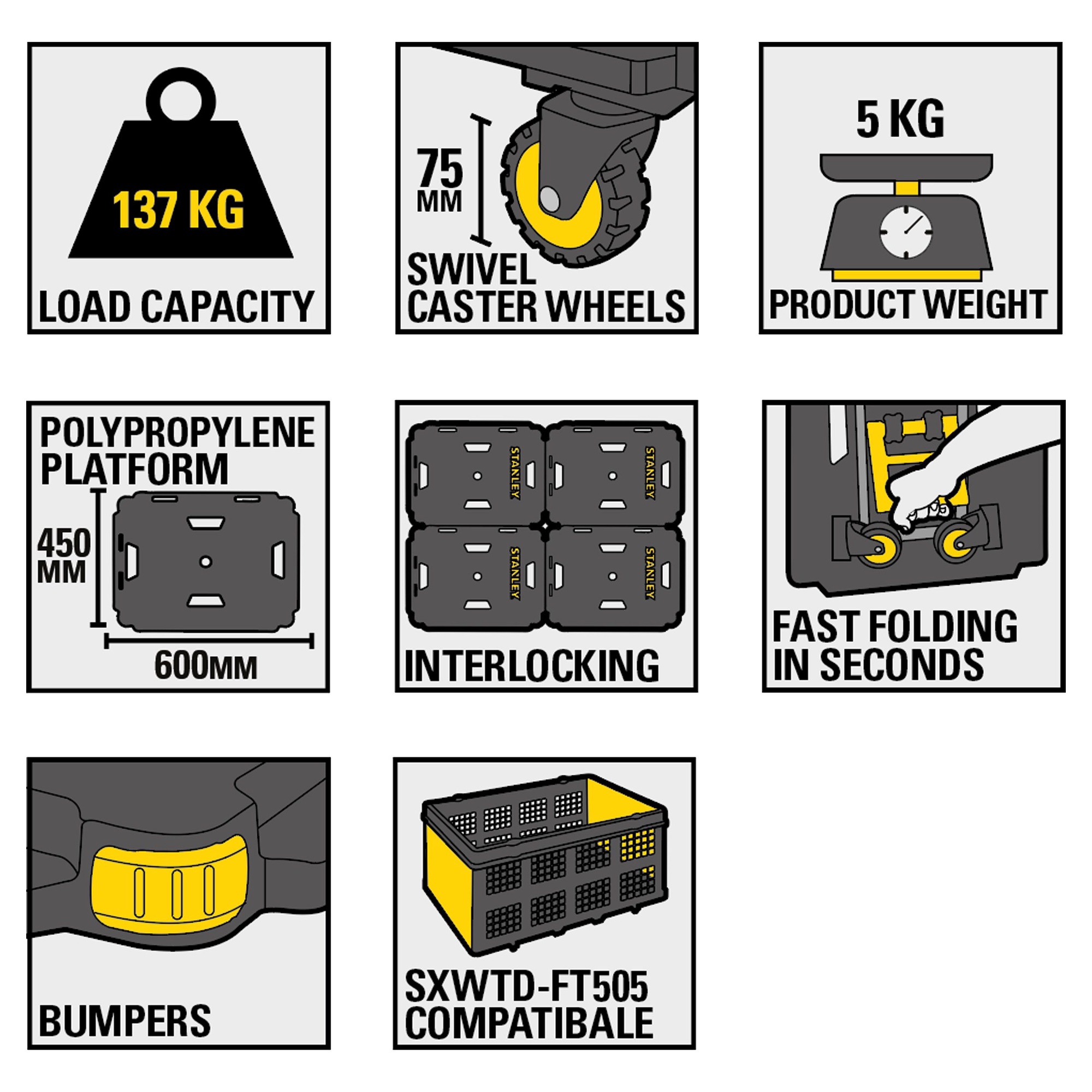 137 KG
LOAD CAPACITY

75 MM
SWIVEL CASTER WHEELS

5 KG
PRODUCT WEIGHT

POLYPROPYLENE PLATFORM
450 MM
600MM

STANLEY
STANLEY
STANLEY
STANLEY
INTERLOCKING

FAST FOLDING IN SECONDS

BUMPERS

SXWTD-FT505 COMPATIBALE