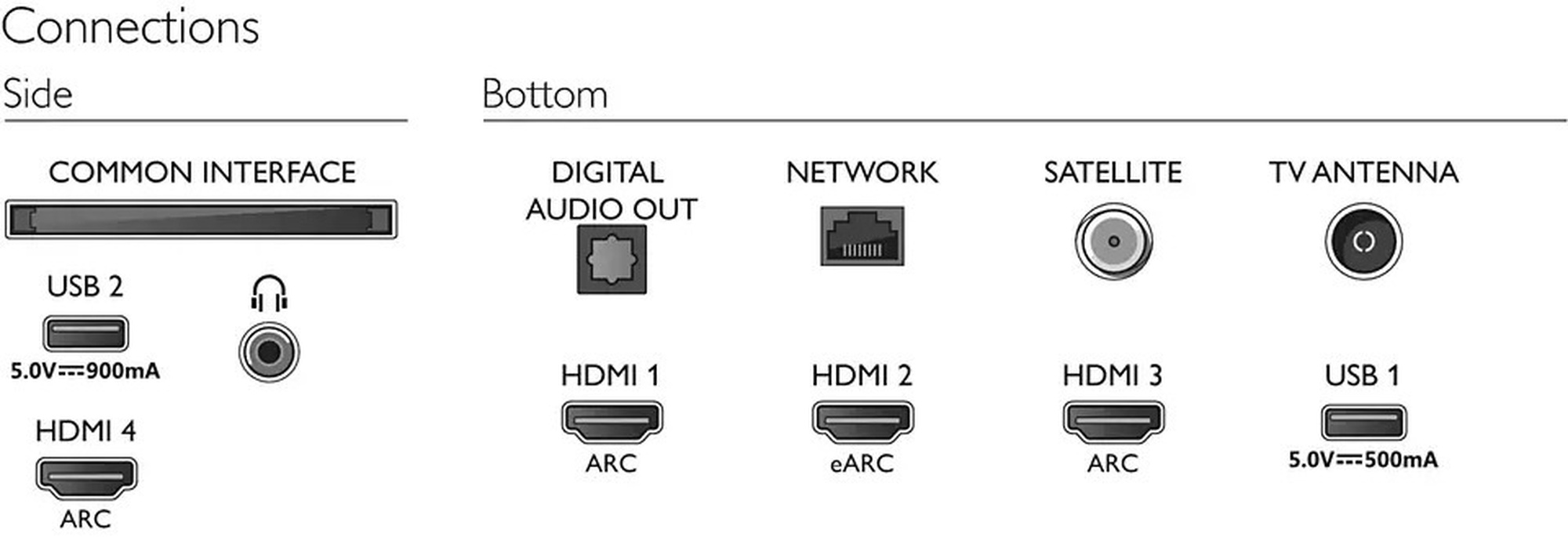 Connections

Side

COMMON INTERFACE

USB 2

5.0V⎓900mA

HDMI 4

ARC

Bottom

DIGITAL AUDIO OUT

NETWORK

SATELLITE

TV ANTENNA

HDMI 1

ARC

HDMI 2

eARC

HDMI 3

ARC

USB 1

5.0V⎓500mA