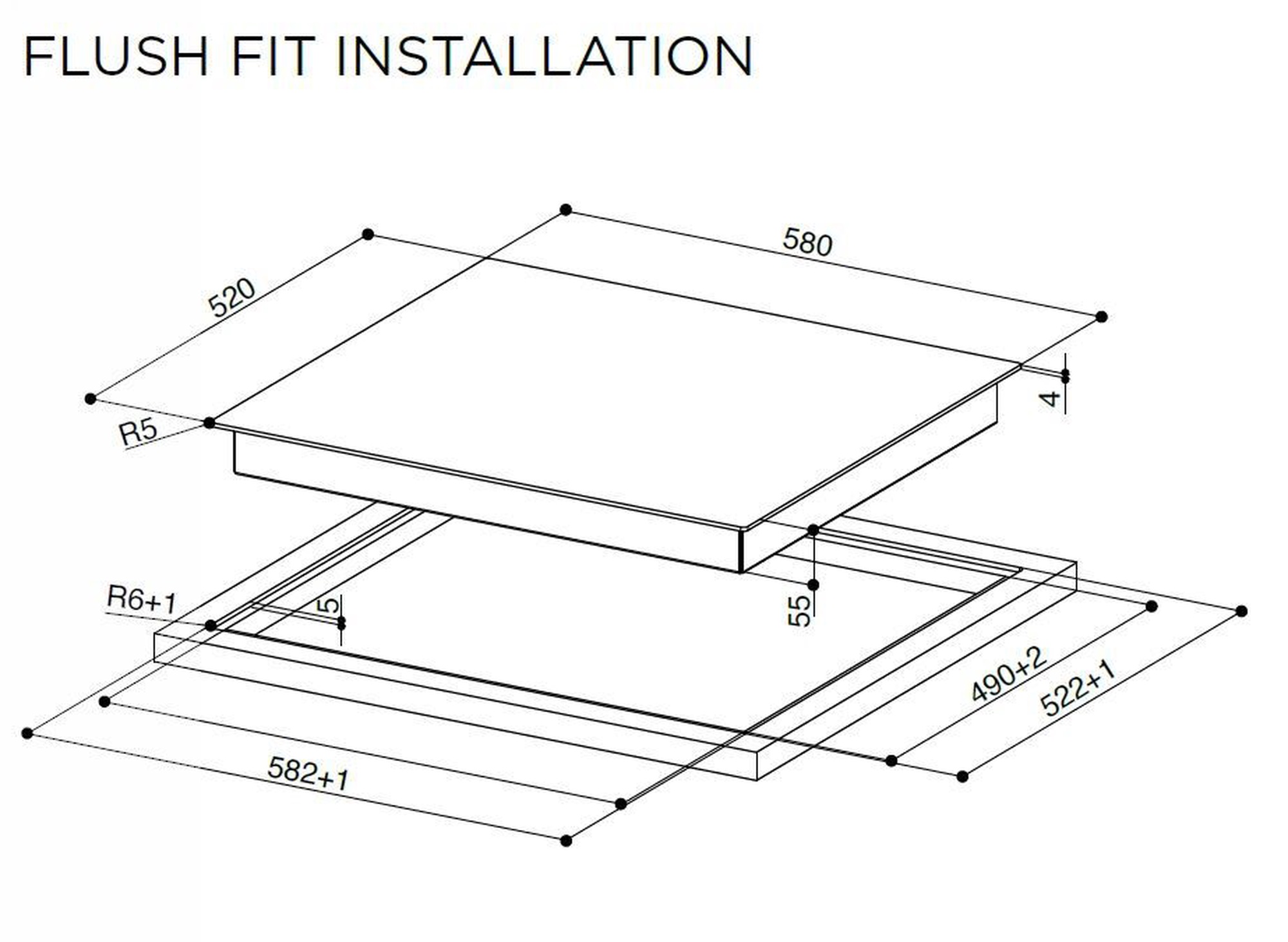 FLUSH FIT INSTALLATION

580

520

4

R5

R6+1

5

55

490+2

522+1

582+1