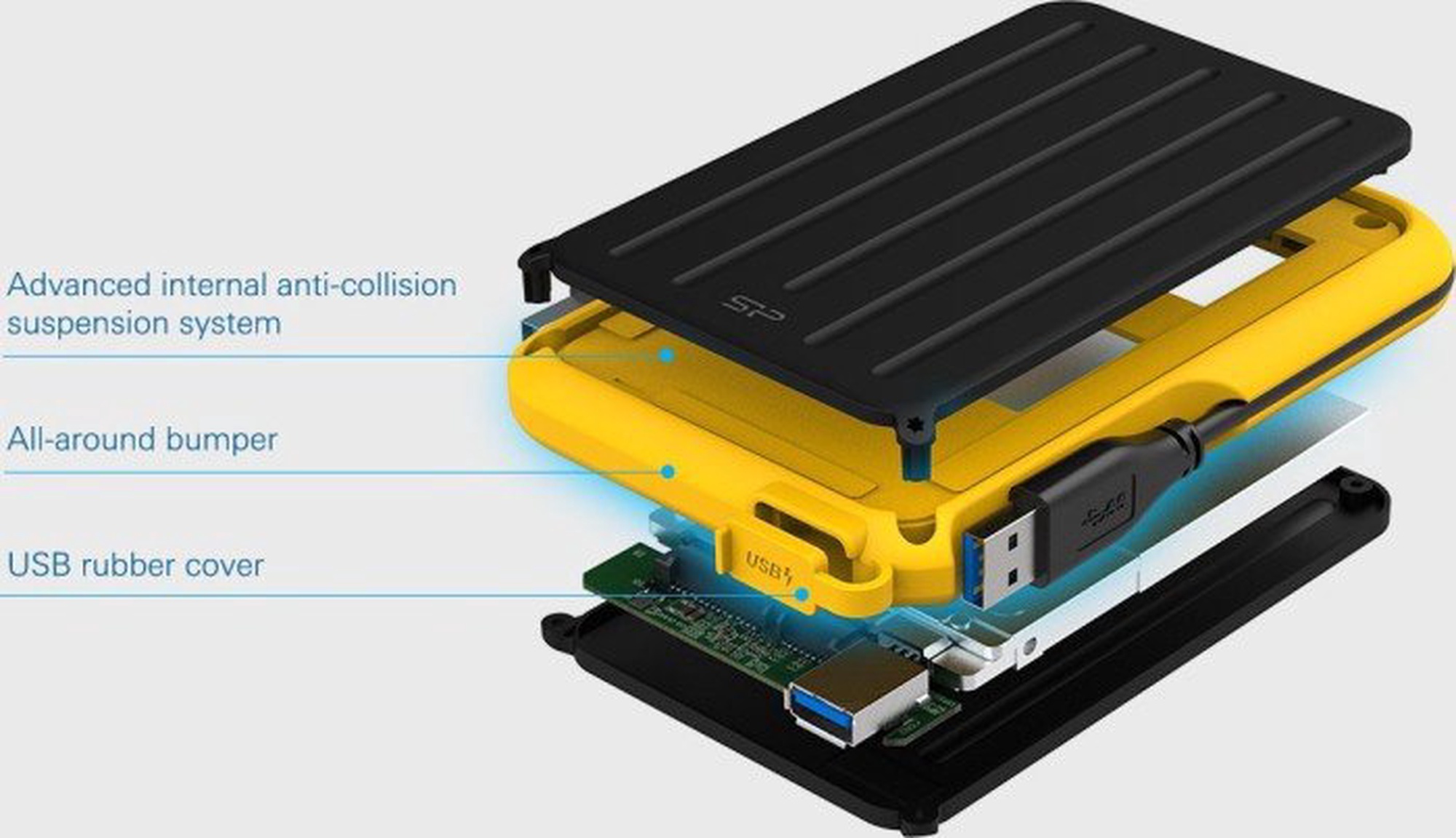 Advanced internal anti-collision suspension system

All-around bumper

USB rubber cover

SP

USB