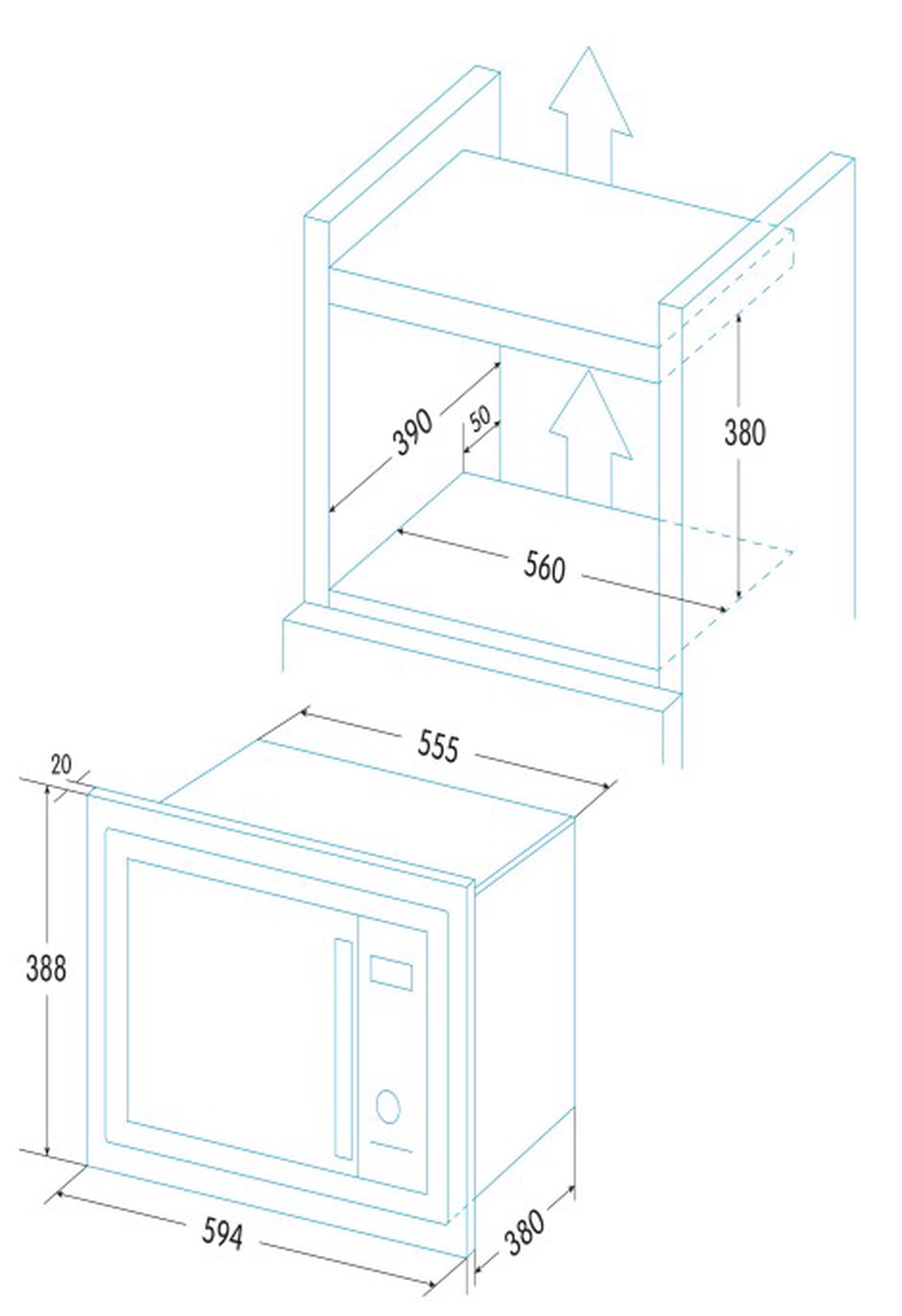 390
50
380
560
555
20
388
594
380