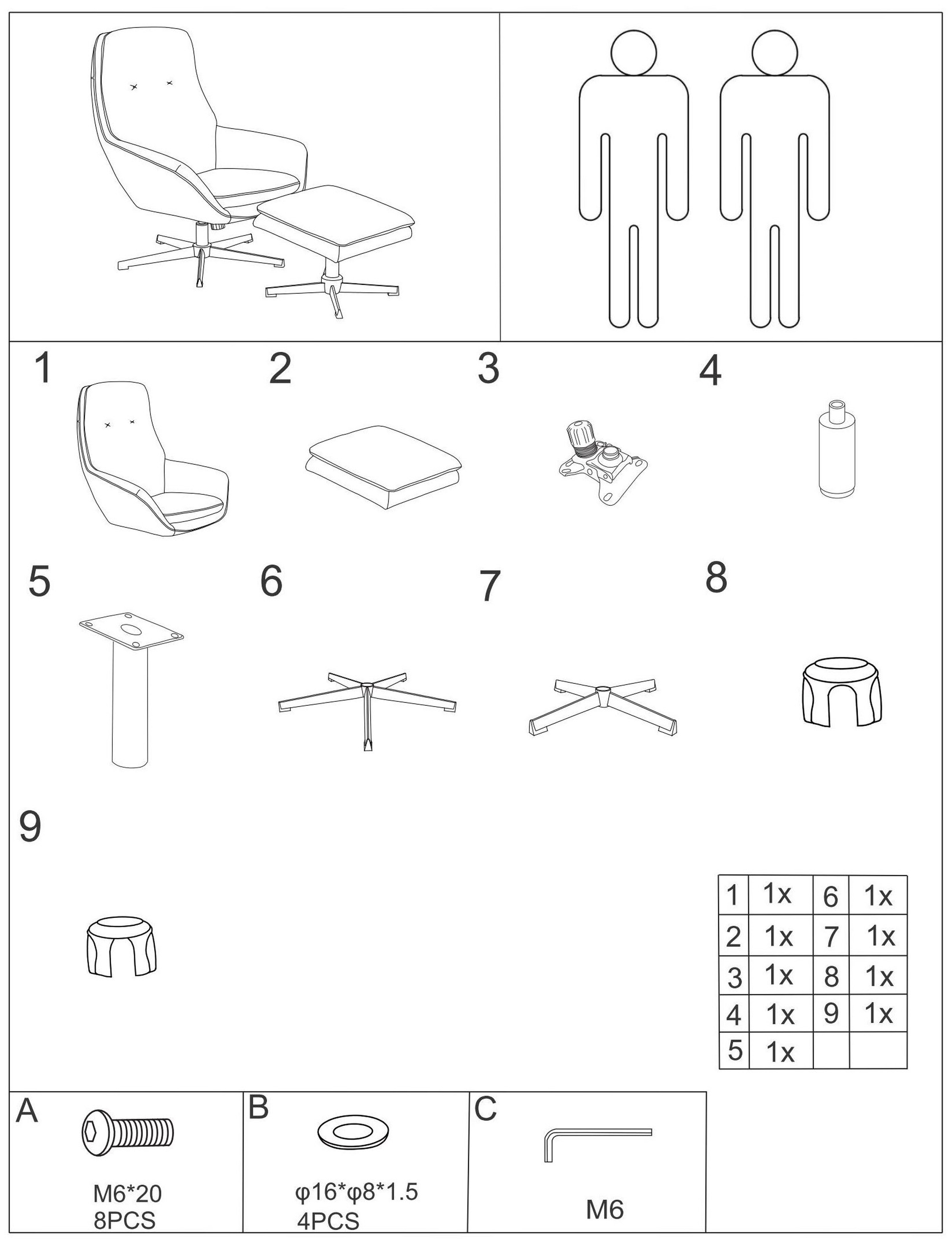 1

2

3

4

5

6

7

8

9

| 1 | 1x | 6 | 1x |
|---|---|---|---|
| 2 | 1x | 7 | 1x |
| 3 | 1x | 8 | 1x |
| 4 | 1x | 9 | 1x |
| 5 | 1x | | |

A
M6*20
8PCS

B
φ16*φ8*1.5
4PCS

C
M6