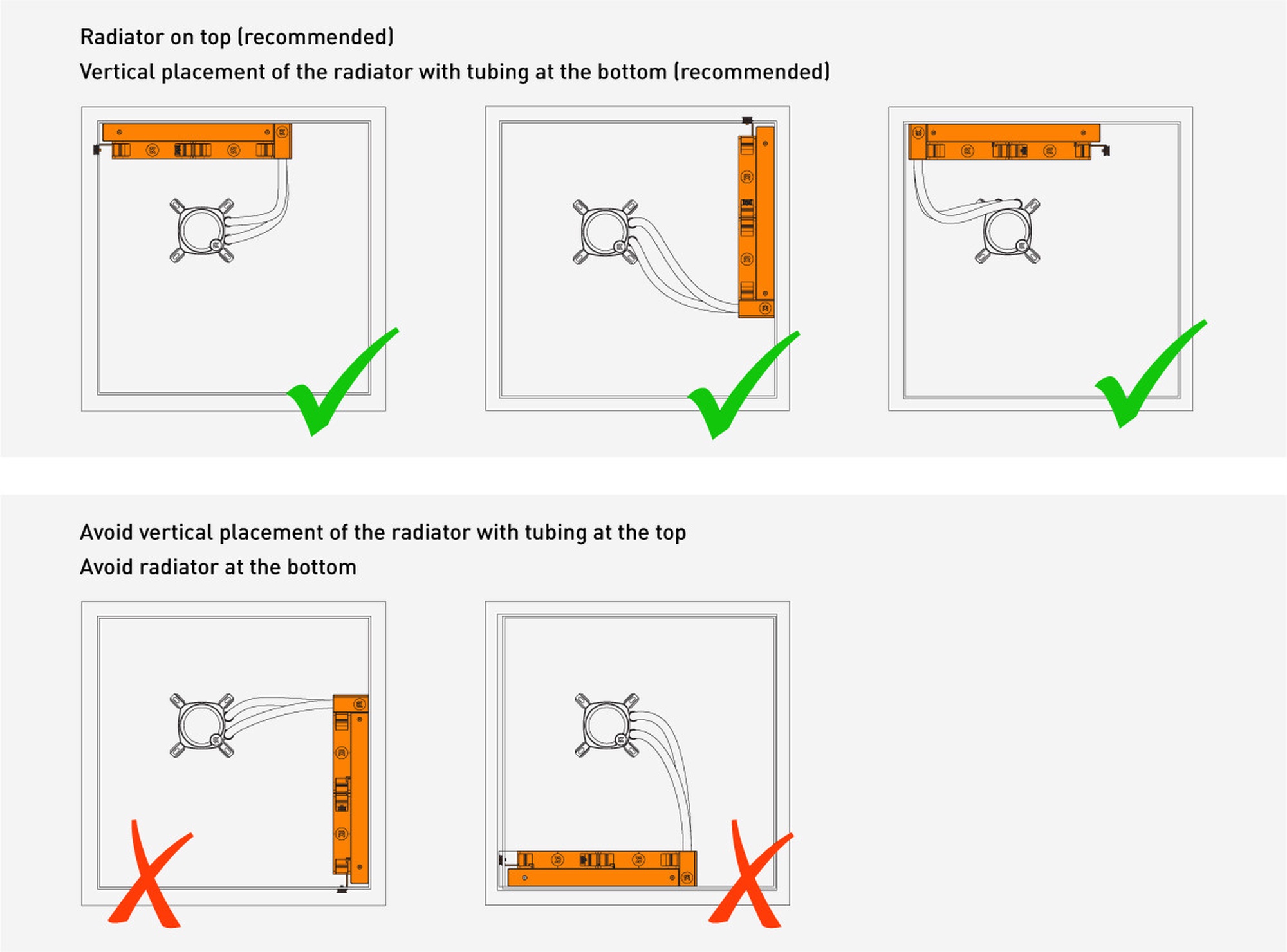 Radiator on top (recommended)

Vertical placement of the radiator with tubing at the bottom (recommended)

Avoid vertical placement of the radiator with tubing at the top

Avoid radiator at the bottom