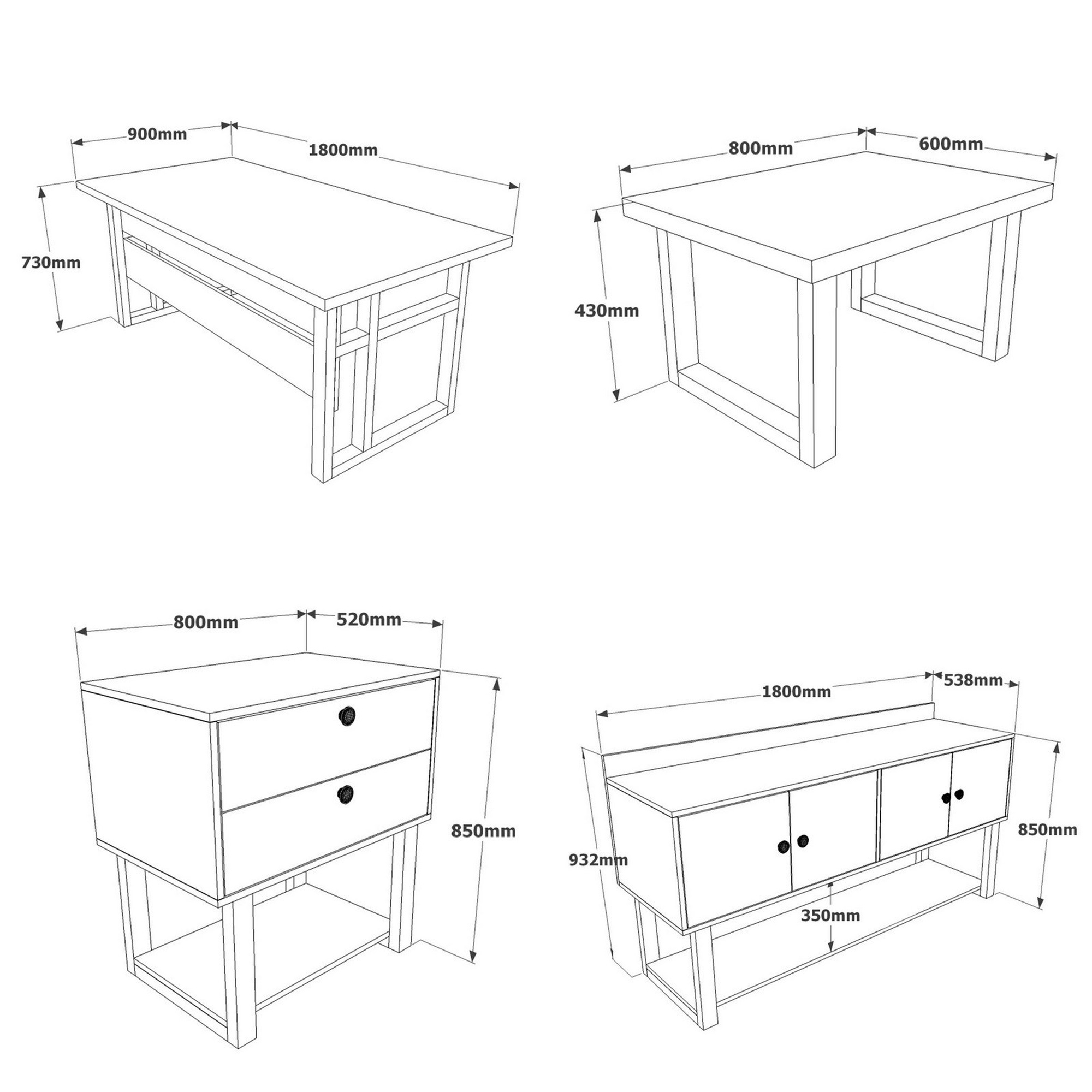 900mm
1800mm
730mm

800mm
600mm
430mm

800mm
520mm
850mm

1800mm
538mm
932mm
850mm
350mm