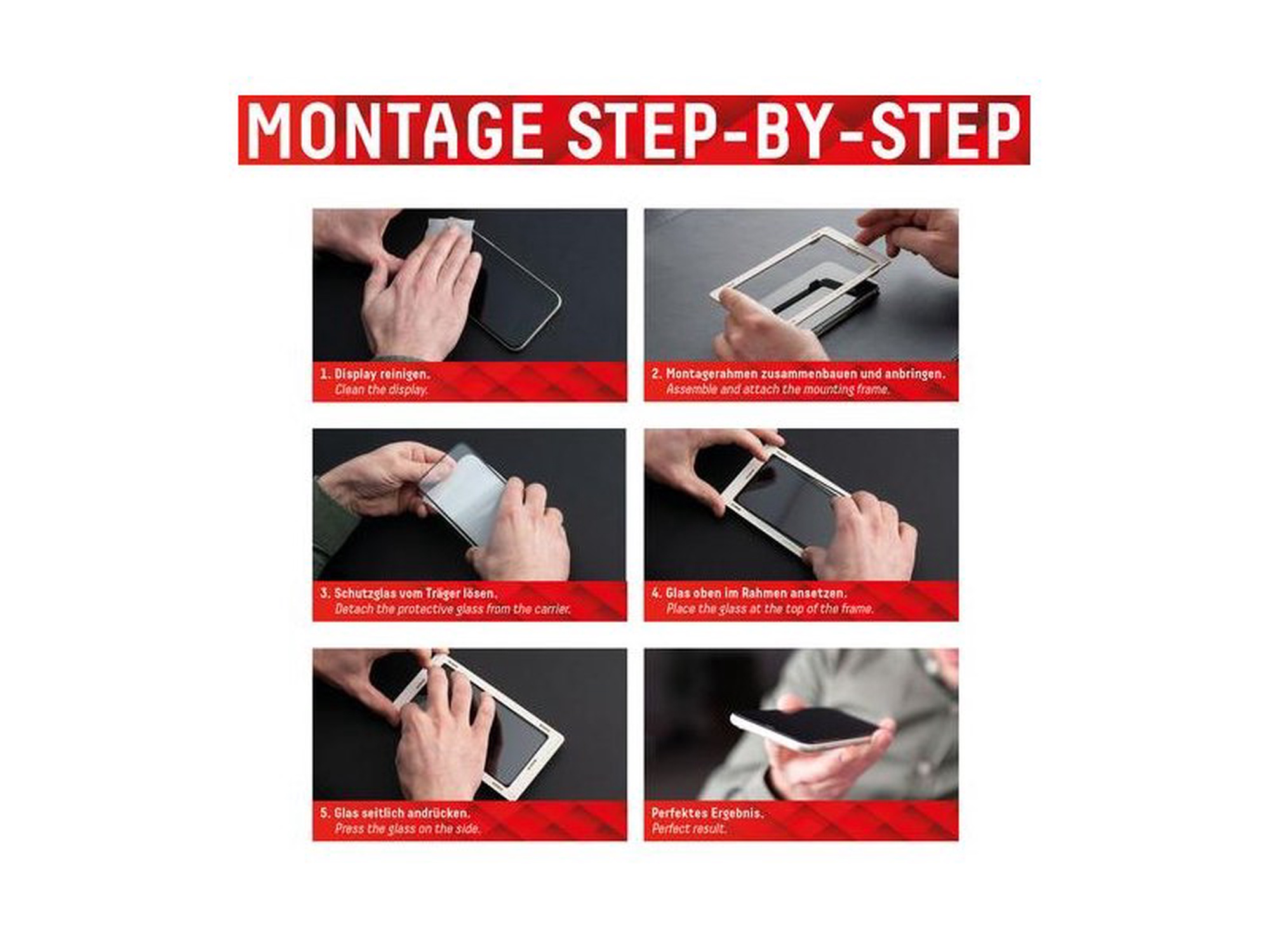 MONTAGE STEP-BY-STEP

1. Display reinigen.
Clean the display.

2. Montagerahmen zusammenbauen und anbringen.
Assemble and attach the mounting frame.

3. Schutzglas vom Träger lösen.
Detach the protective glass from the carrier.

4. Glas oben im Rahmen ansetzen.
Place the glass at the top of the frame.

5. Glas seitlich andrücken.
Press the glass on the side.

Perfektes Ergebnis.
Perfect result.