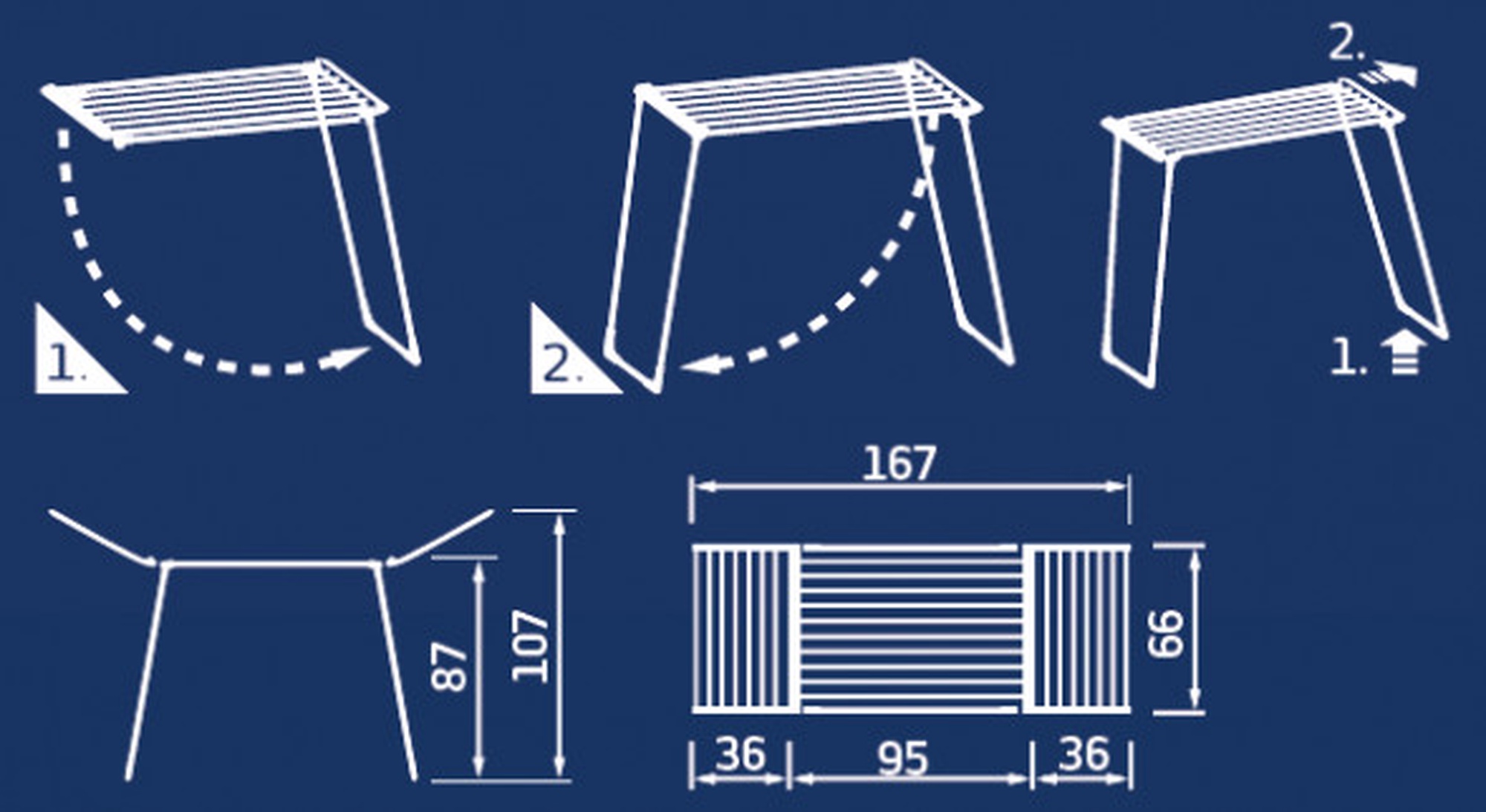 1.

2.

2.

1.

87

107

167

66

36

95

36