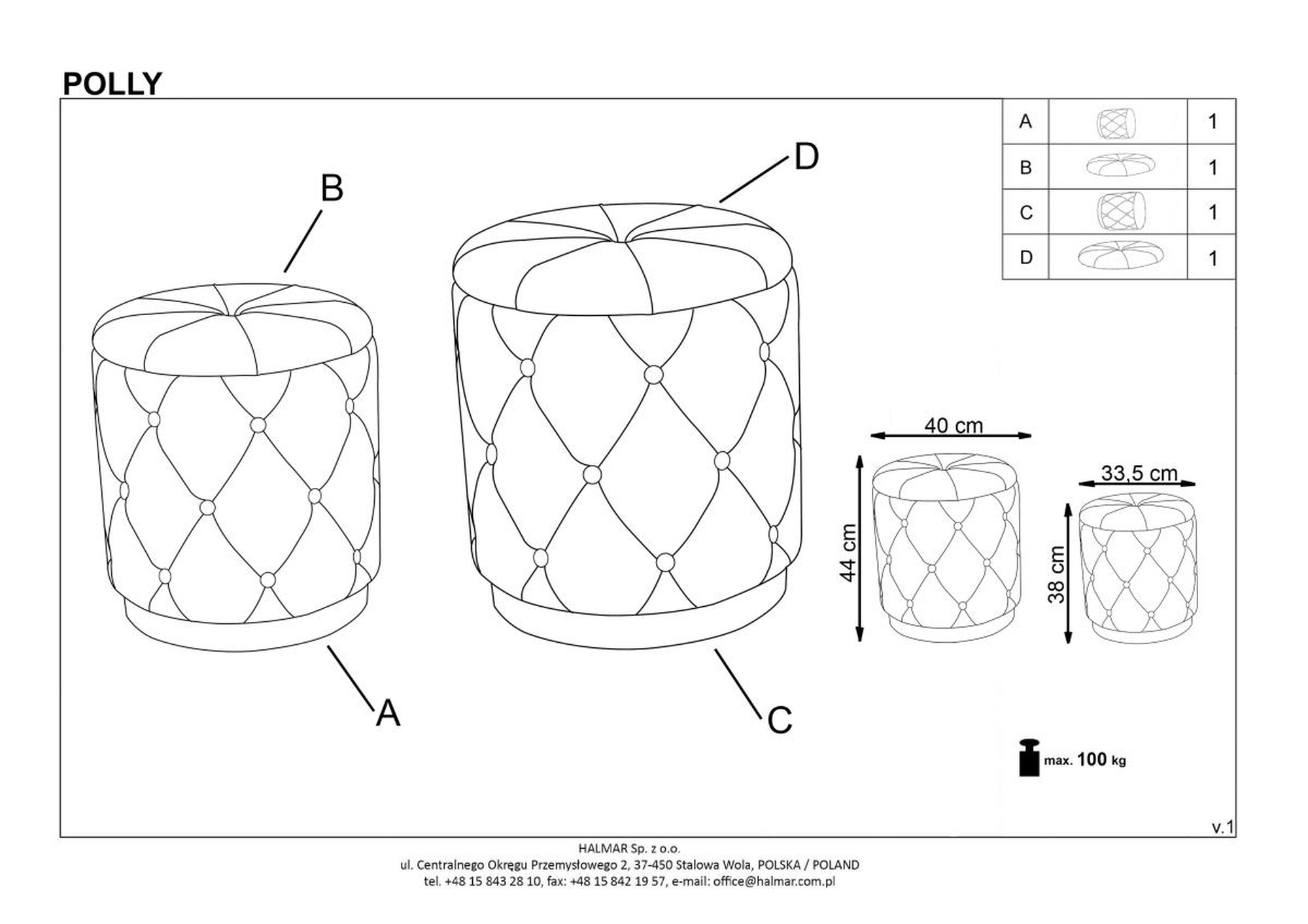 POLLY

| A | | 1 |
|---|---|---|
| B | | 1 |
| C | | 1 |
| D | | 1 |

B

D

A

C

40 cm

44 cm

33,5 cm

38 cm

max. 100 kg

v.1

HALMAR Sp. z o.o.
ul. Centralnego Okręgu Przemysłowego 2, 37-450 Stalowa Wola, POLSKA / POLAND
tel. +48 15 843 28 10, fax: +48 15 842 19 57, e-mail: office@halmar.com.pl