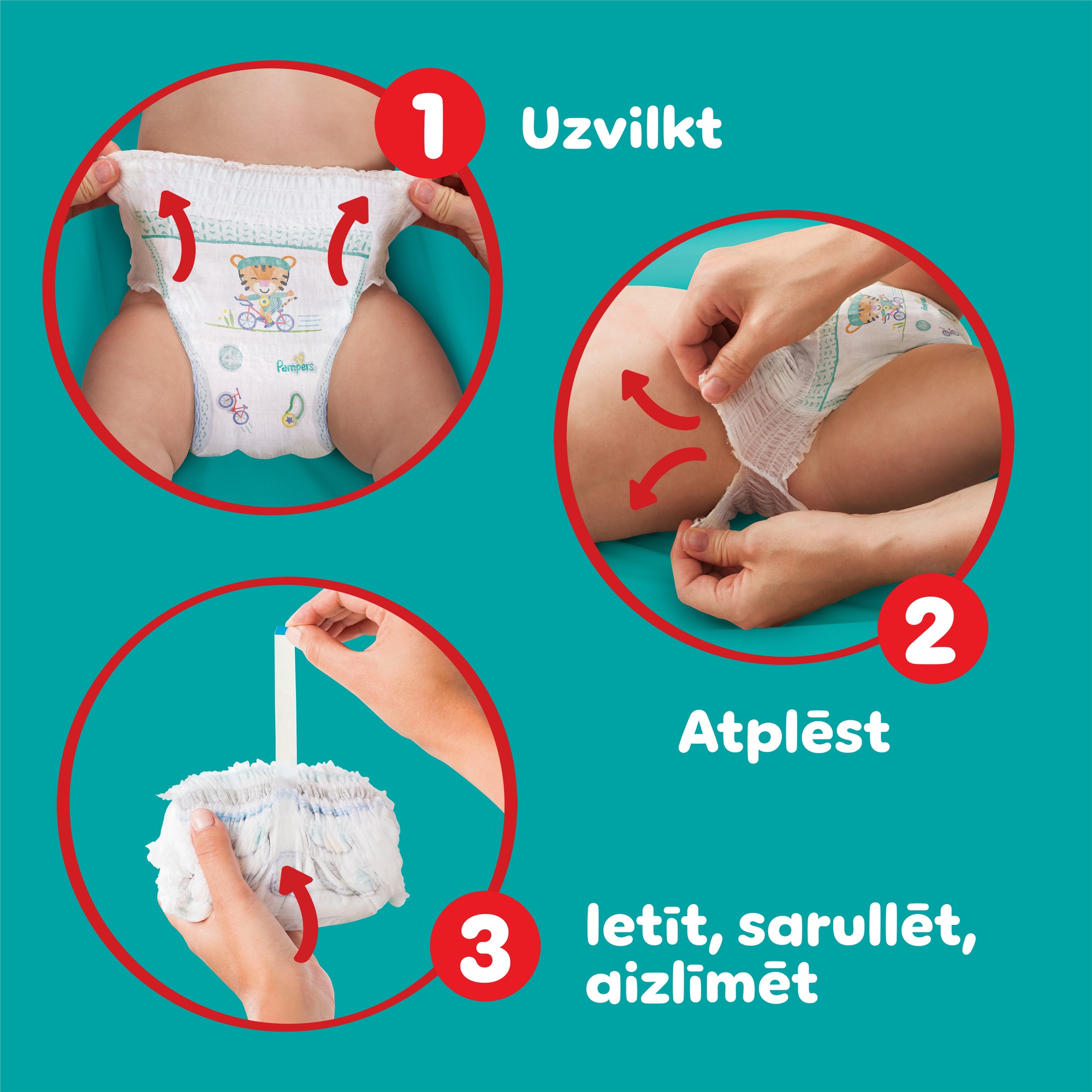 1 Uzvilkt

Pampers

2 Atplēst

3 Ietīt, sarullēt, aizlīmēt