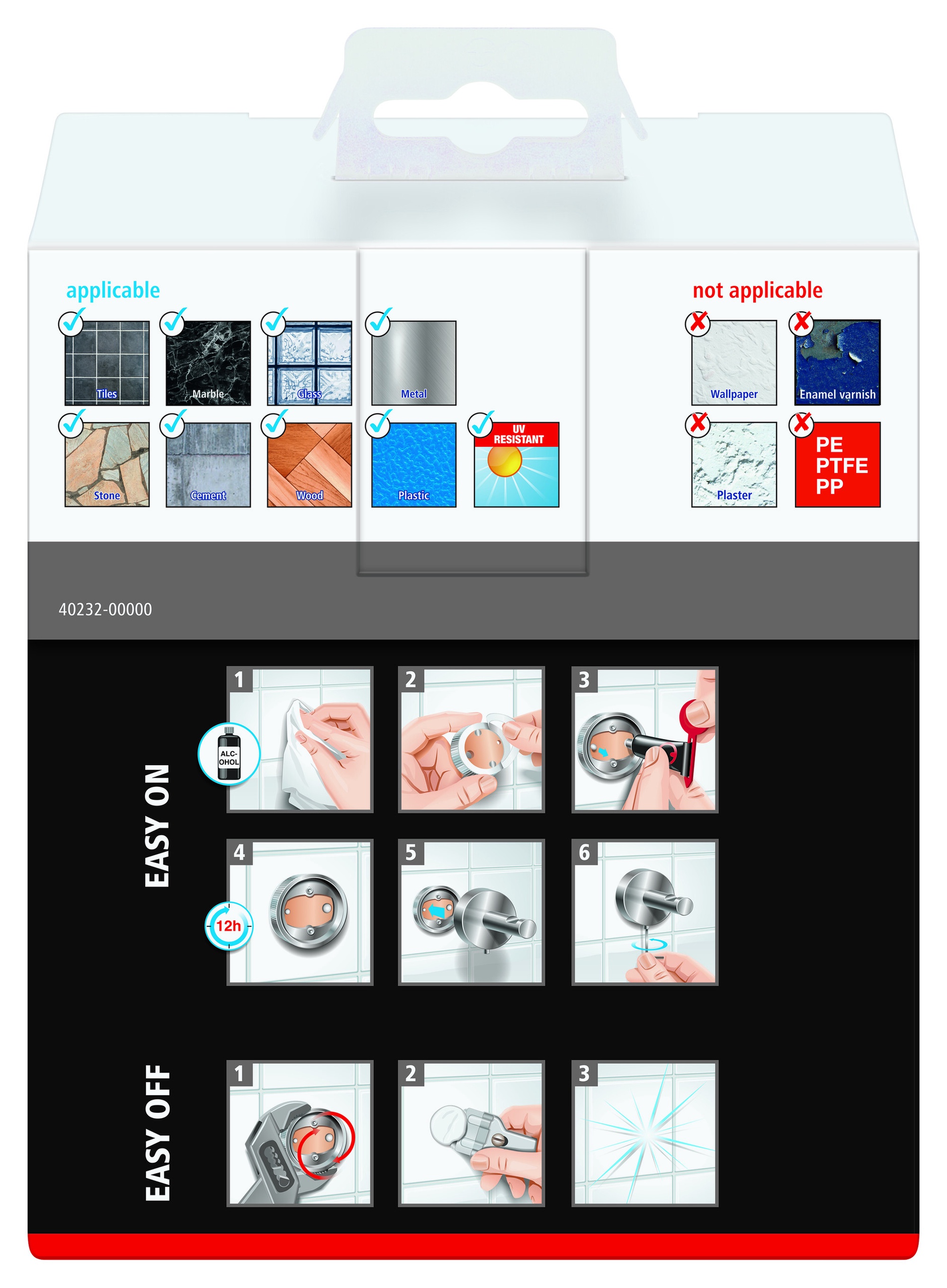 applicable

Tiles
Marble
Glass
Metal
Stone
Cement
Wood
Plastic
UV RESISTANT

not applicable

Wallpaper
Enamel varnish
Plaster
PE
PTFE
PP

40232-00000

EASY ON

1
ALC-OHOL
2
3
4
12h
5
6

EASY OFF

1
2
3