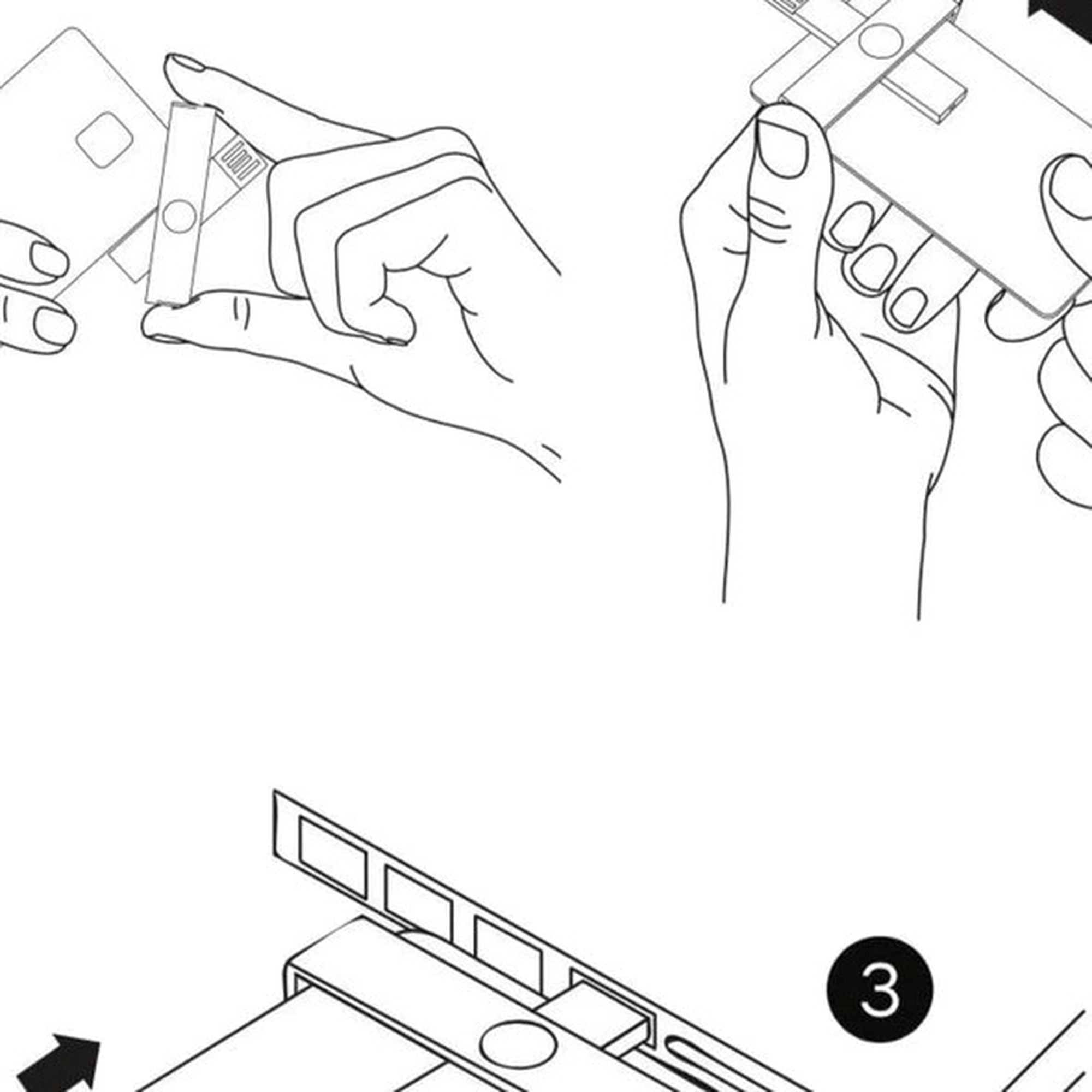 3