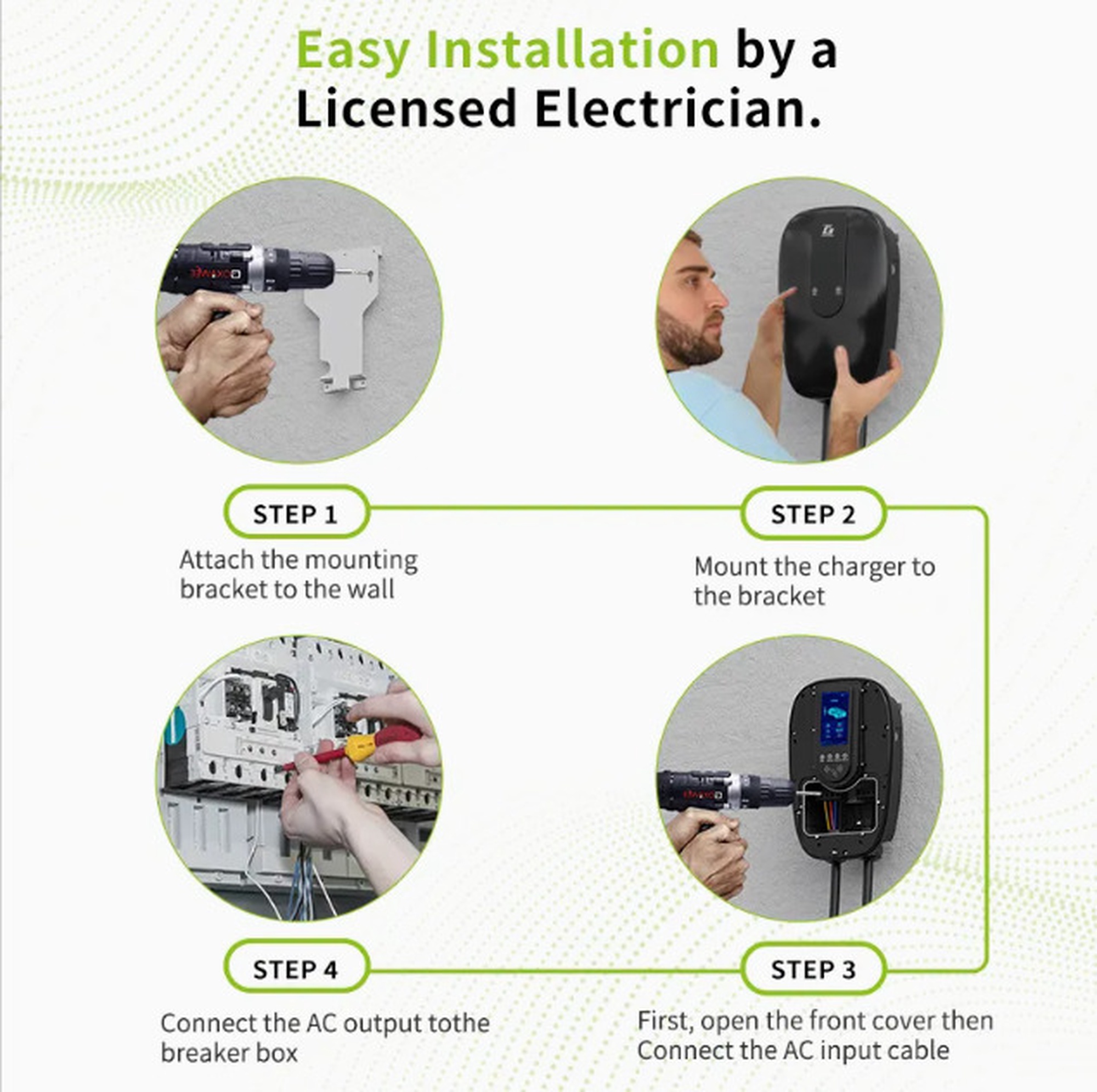 Easy Installation by a Licensed Electrician.

STEP 1

Attach the mounting bracket to the wall

STEP 2

Mount the charger to the bracket

STEP 4

Connect the AC output tothe breaker box

STEP 3

First, open the front cover then Connect the AC input cable