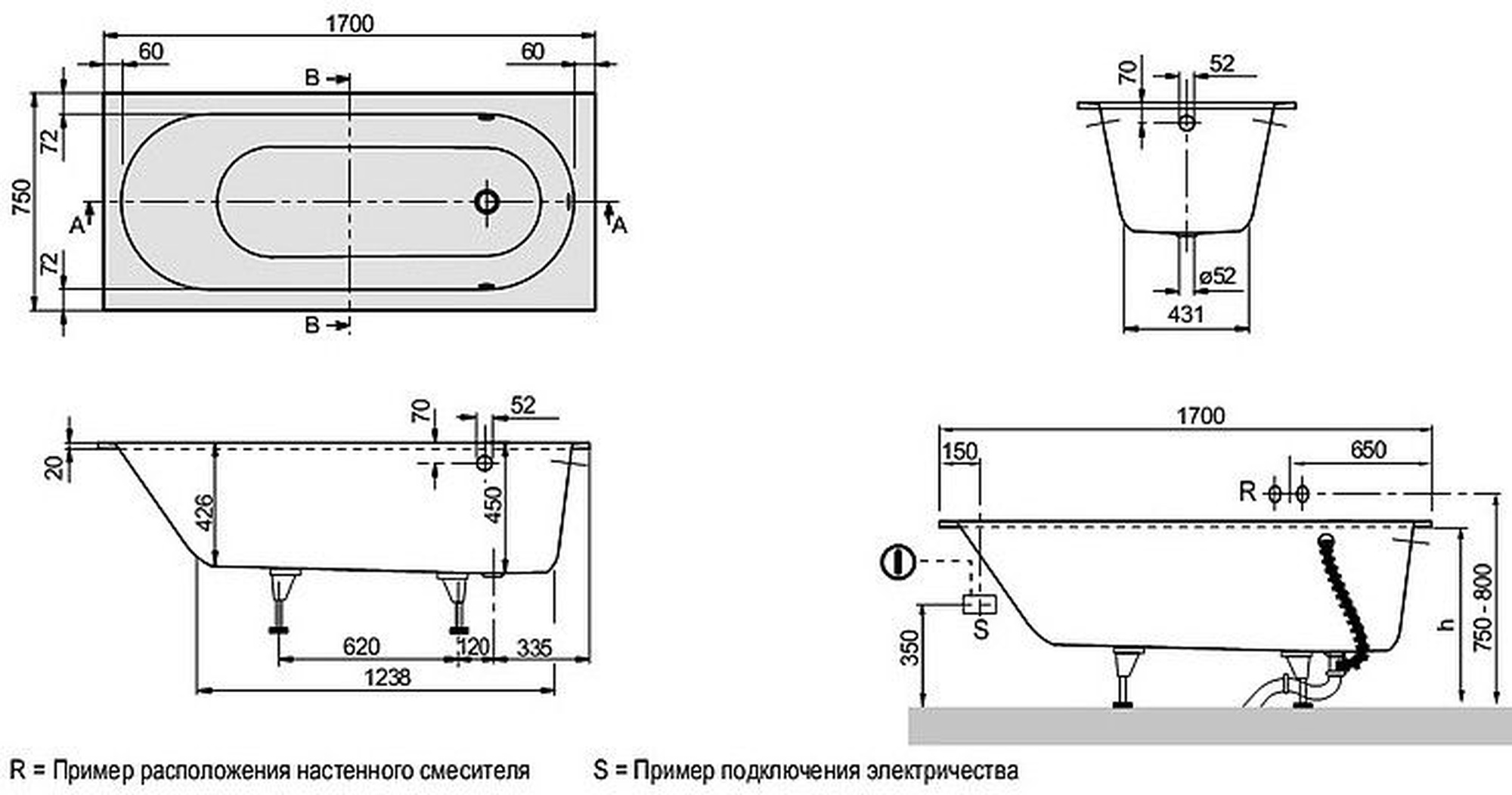 1700
60
60
B
72
750
A
A
72
B

70
52
ø52
431

70
52
20
426
450
620
120
335
1238

1700
150
650
R
S
350
h
750 - 800

R = Пример расположения настенного смесителя

S = Пример подключения электричества