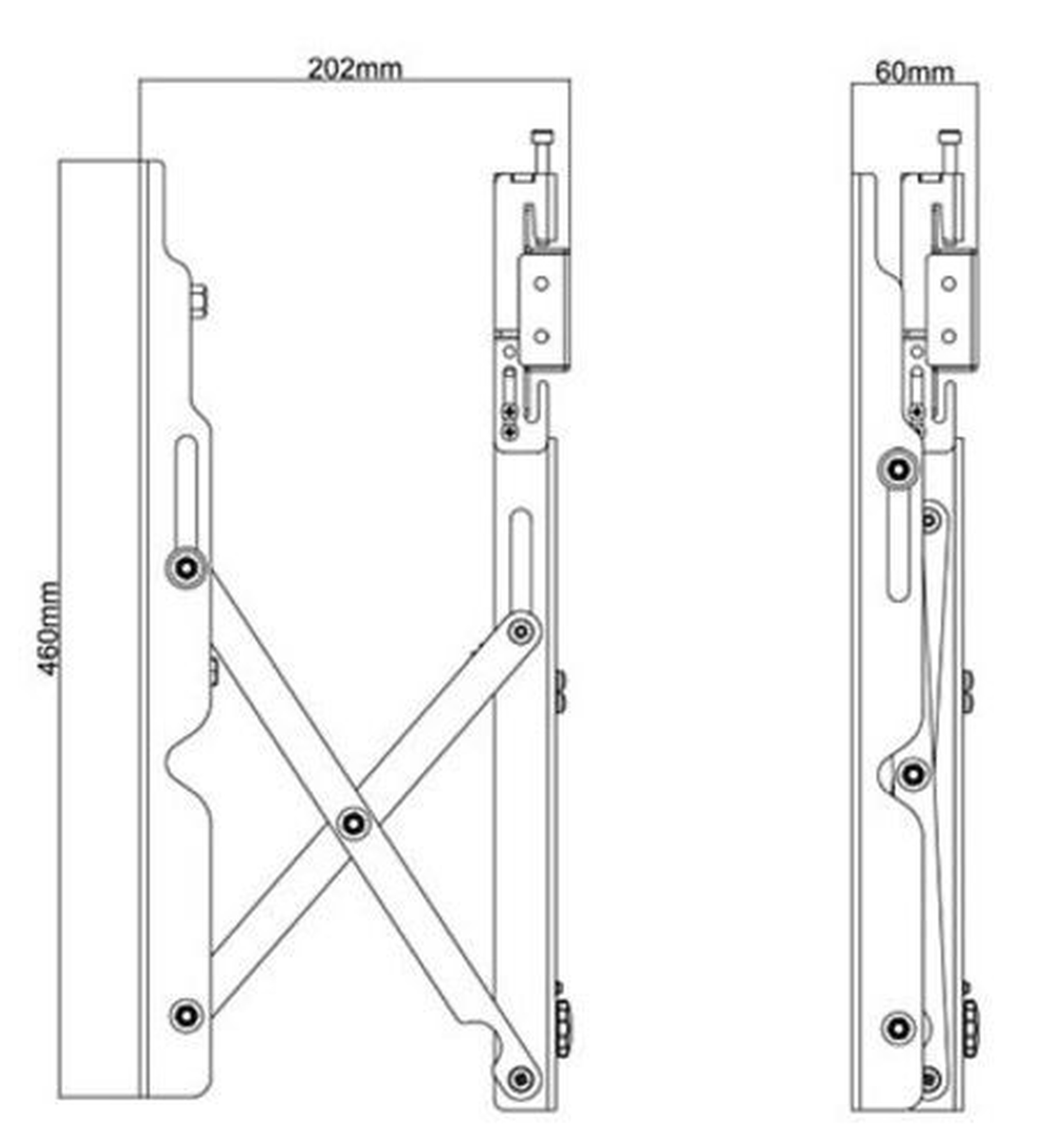 202mm

60mm

460mm